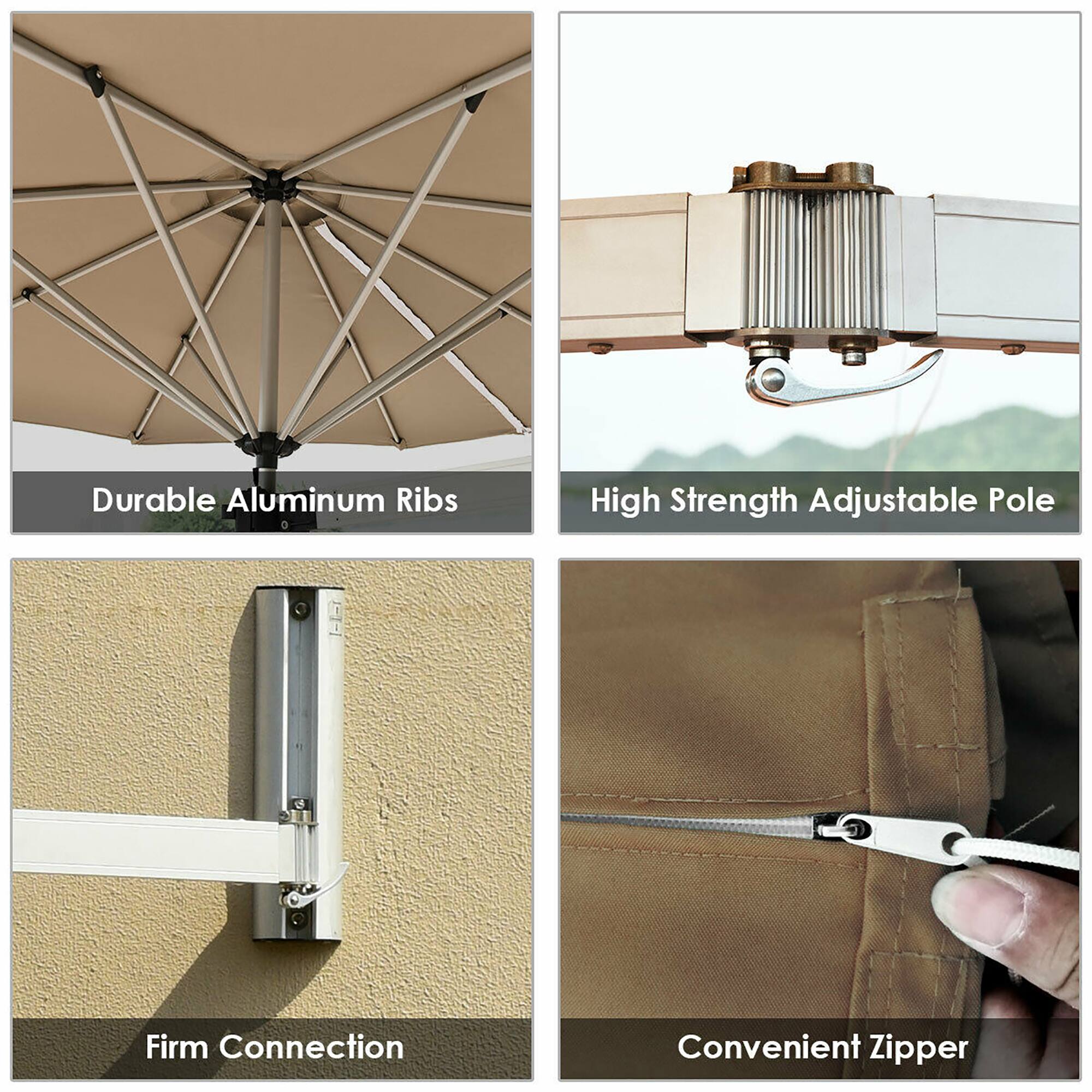 Durable Aluminum Ribs

High Strength Adjustable Pole

Firm Connection

Convenient Zipper