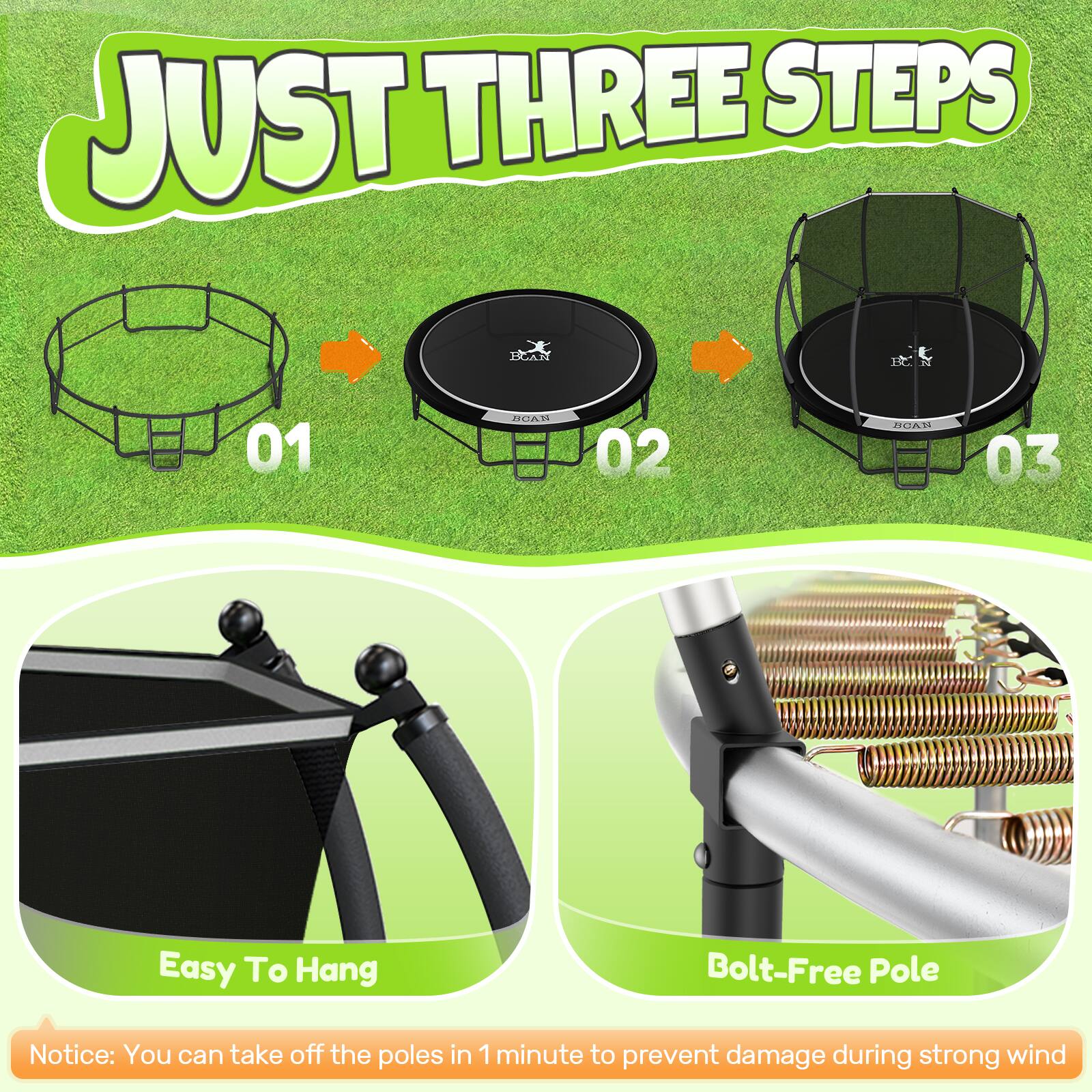 JUST THREE STEPS

01

BCAN

BCAN

02

BCAN

BCAN

03

Easy To Hang

Bolt-Free Pole

Notice: You can take off the poles in 1 minute to prevent damage during strong wind