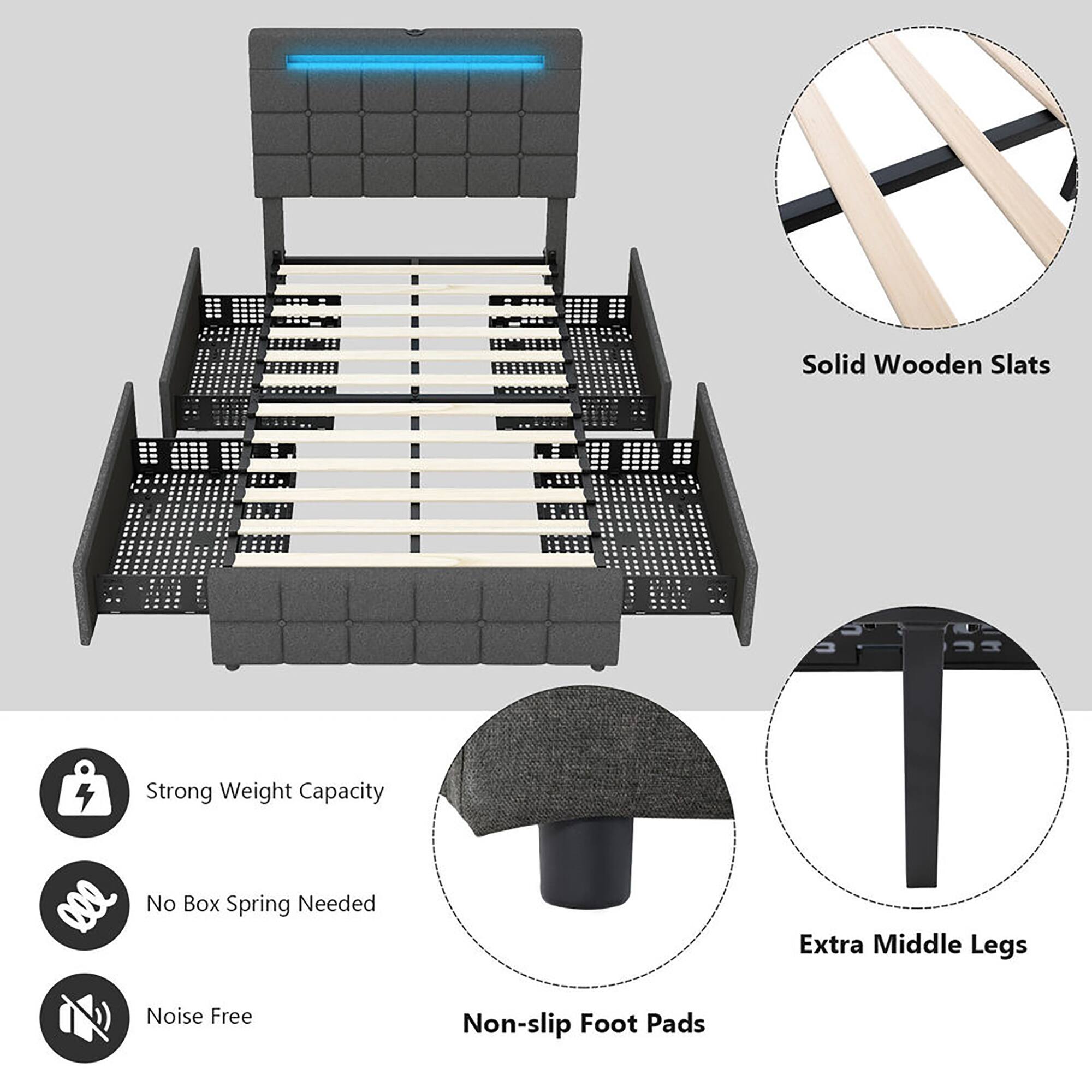 Solid Wooden Slats

Strong Weight Capacity

No Box Spring Needed

Noise Free

Non-slip Foot Pads

Extra Middle Legs