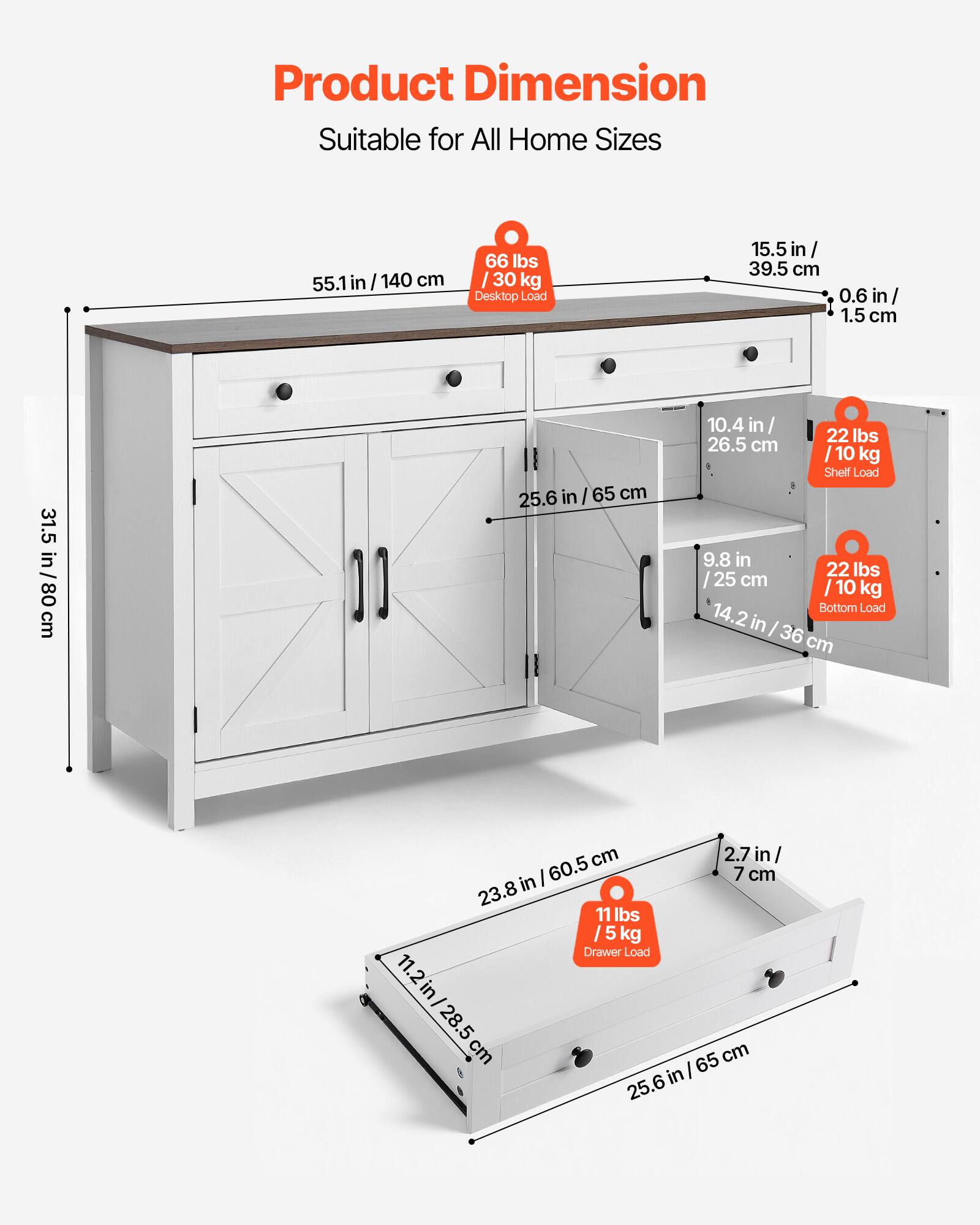 Product Dimension

Suitable for All Home Sizes

55.1 in / 140 cm

66 lbs / 30 kg
Desktop Load

15.5 in / 39.5 cm

0.6 in / 1.5 cm

31.5 in / 80 cm

10.4 in / 26.5 cm

22 lbs / 10 kg
Shelf Load

25.6 in / 65 cm

9.8 in / 25 cm

22 lbs / 10 kg
Bottom Load

14.2 in / 36 cm

23.8 in / 60.5 cm

2.7 in / 7 cm

11 lbs / 5 kg
Drawer Load

11.2 in / 28.5 cm

25.6 in / 65 cm