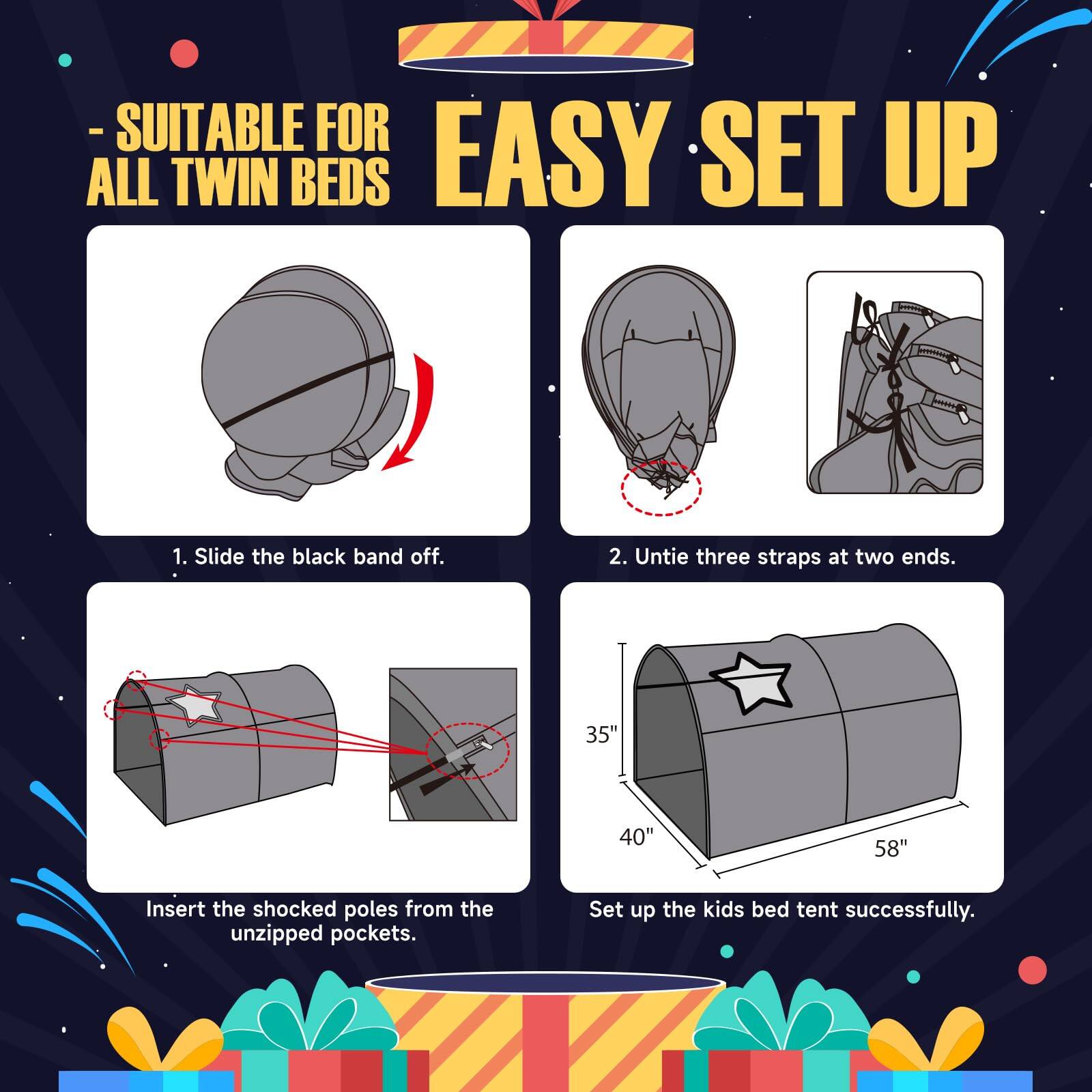 - SUITABLE FOR ALL TWIN BEDS

EASY SET UP

1. Slide the black band off.

2. Untie three straps at two ends.

Insert the shocked poles from the unzipped pockets.

35"

40"

58"

Set up the kids bed tent successfully.