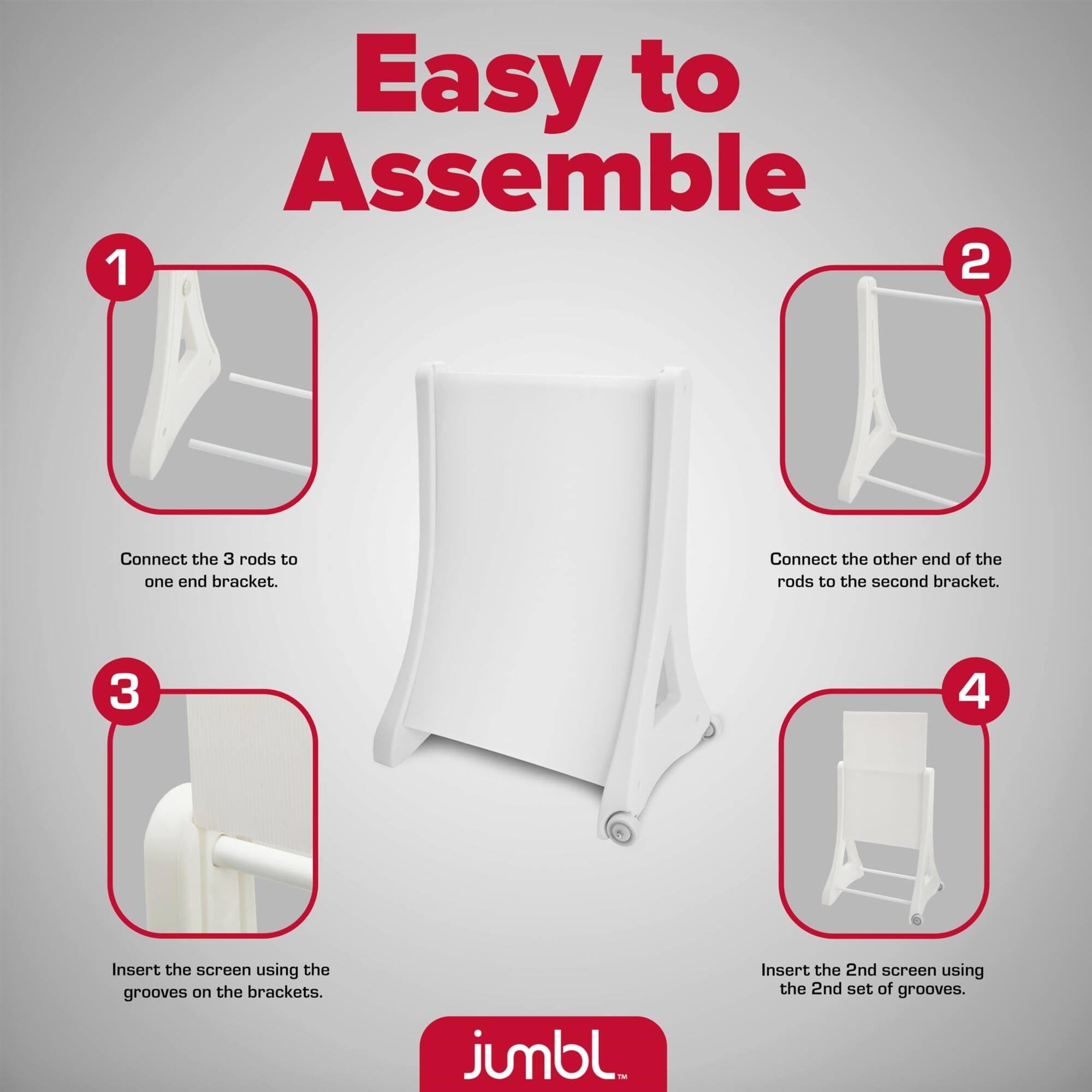 Easy to Assemble

1

Connect the 3 rods to one end bracket.

2

Connect the other end of the rods to the second bracket.

3

Insert the screen using the grooves on the brackets.

4

Insert the 2nd screen using the 2nd set of grooves.

jumbl™