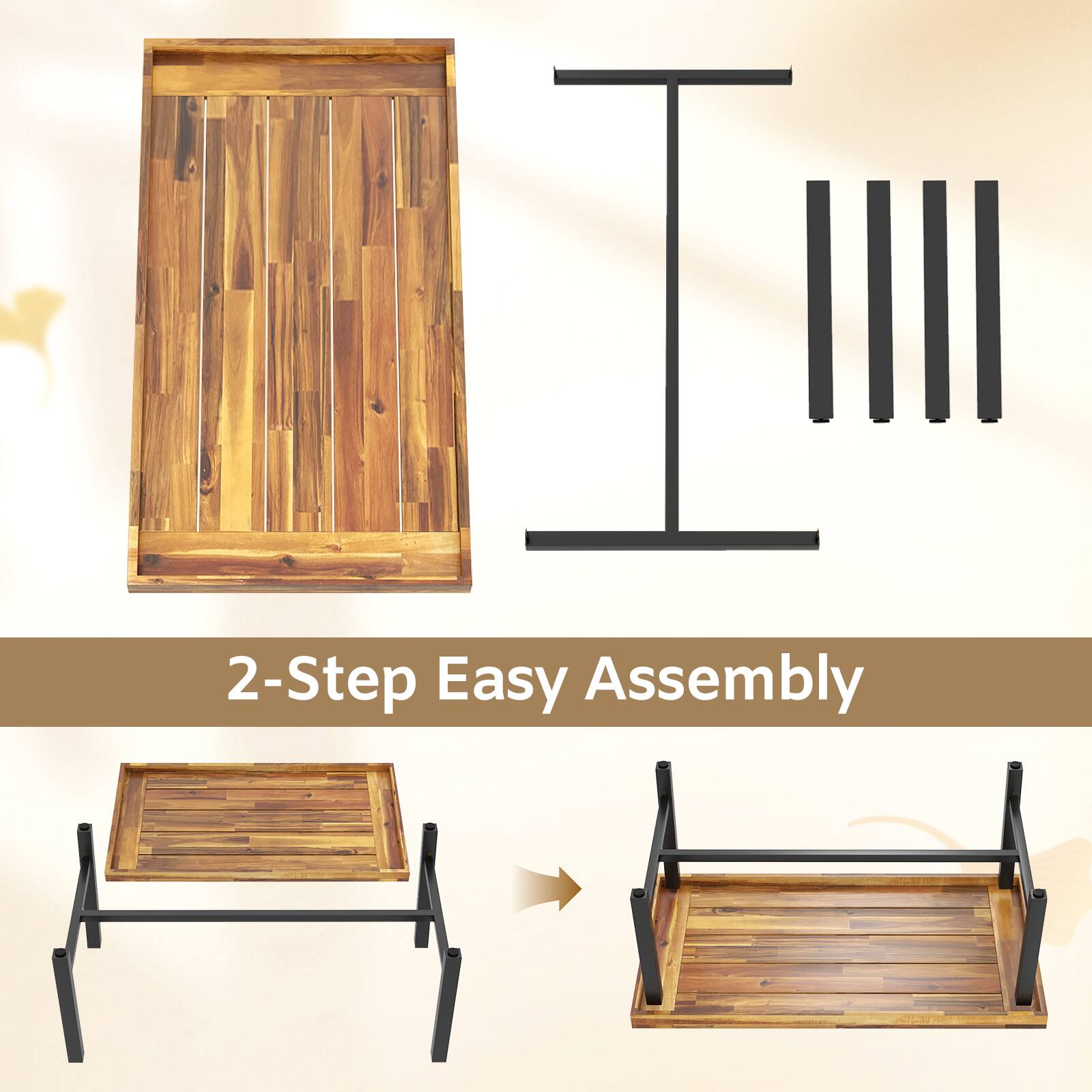 2-Step Easy Assembly