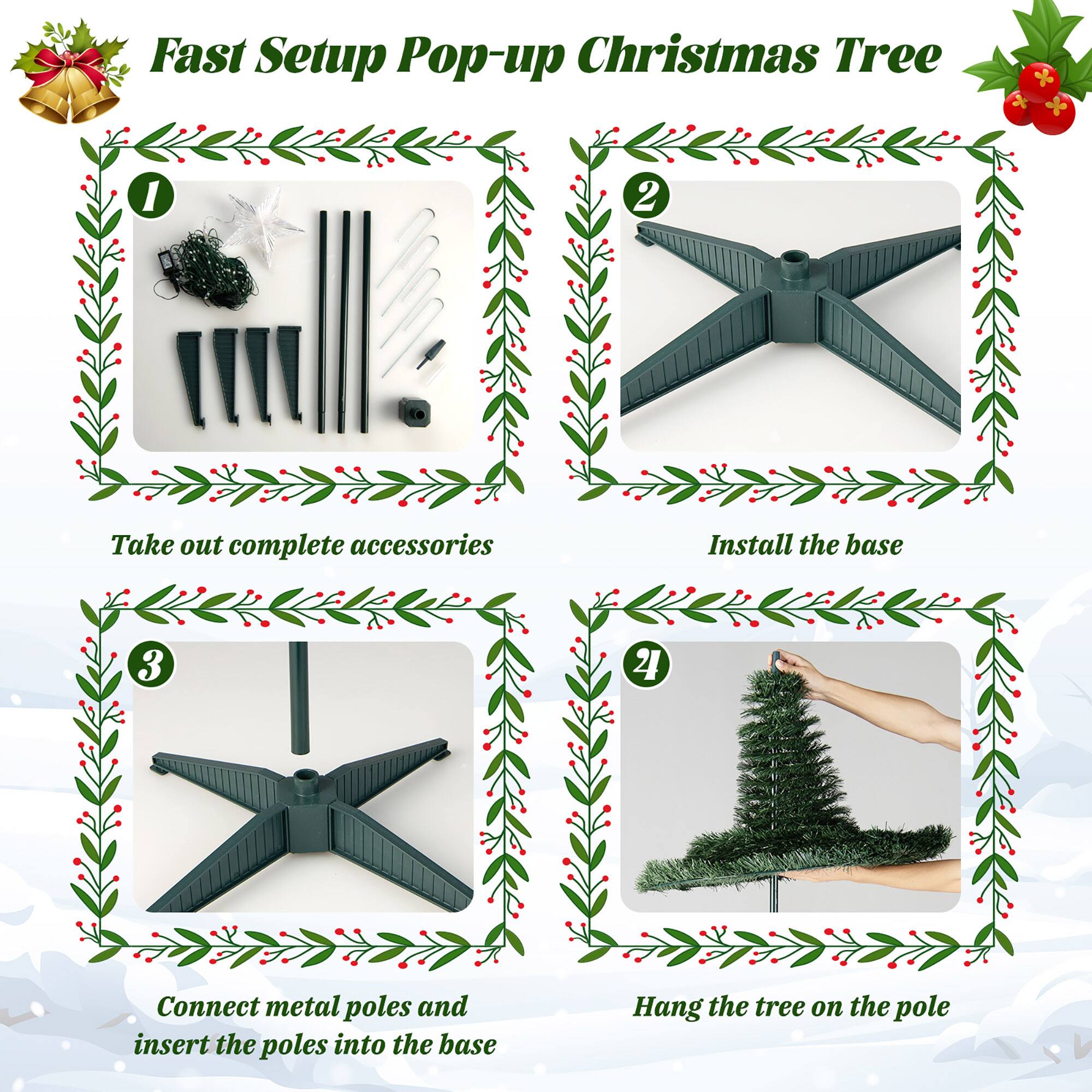 Fast Setup Pop-up Christmas Tree

1

Take out complete accessories

2

Install the base

3

Connect metal poles and insert the poles into the base

4

Hang the tree on the pole