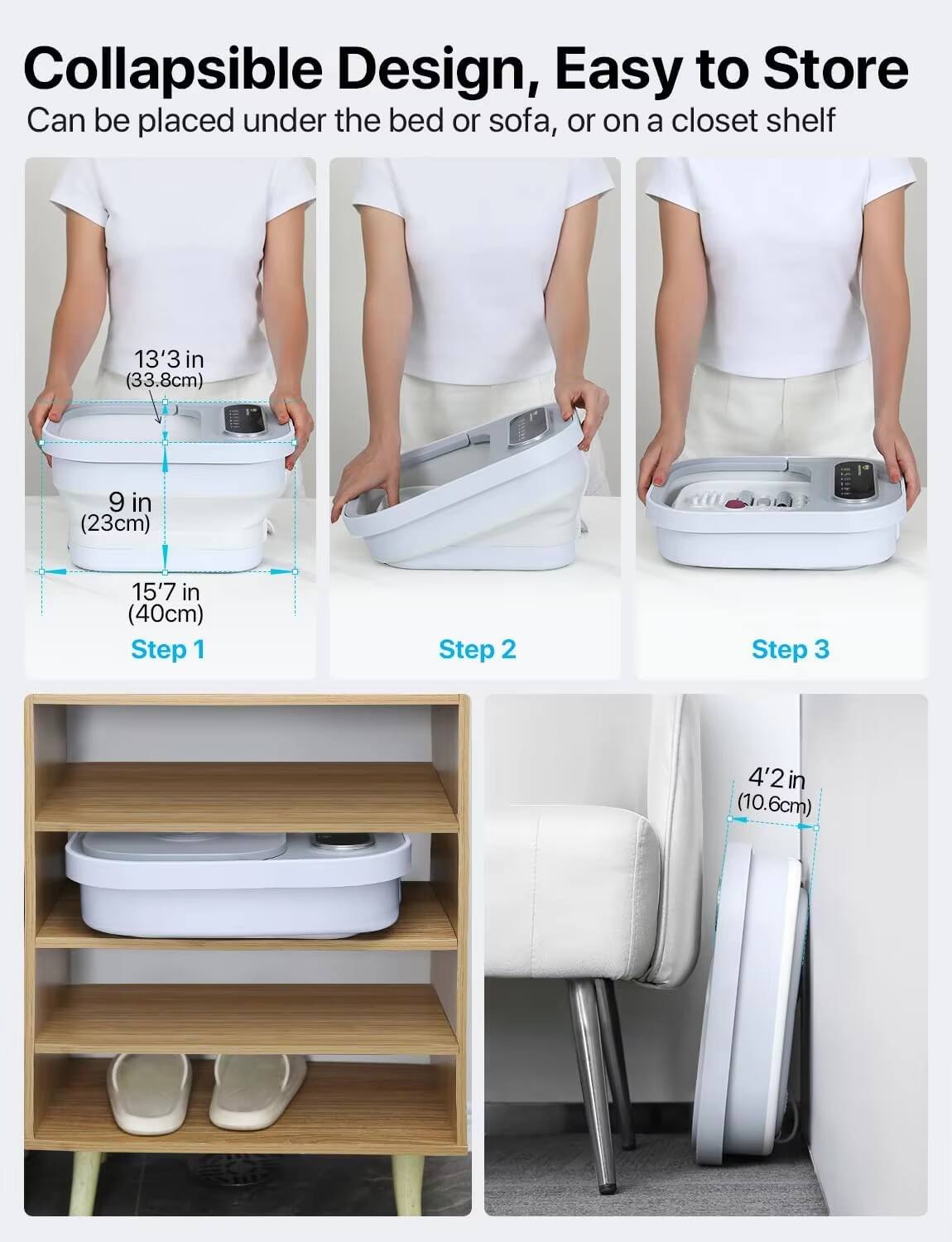 Collapsible Design, Easy to Store
Can be placed under the bed or sofa, or on a closet shelf

13'3 in
(33.8cm)

9 in
(23cm)

15'7 in
(40cm)

Step 1

Step 2

Step 3

4'2 in
(10.6cm)