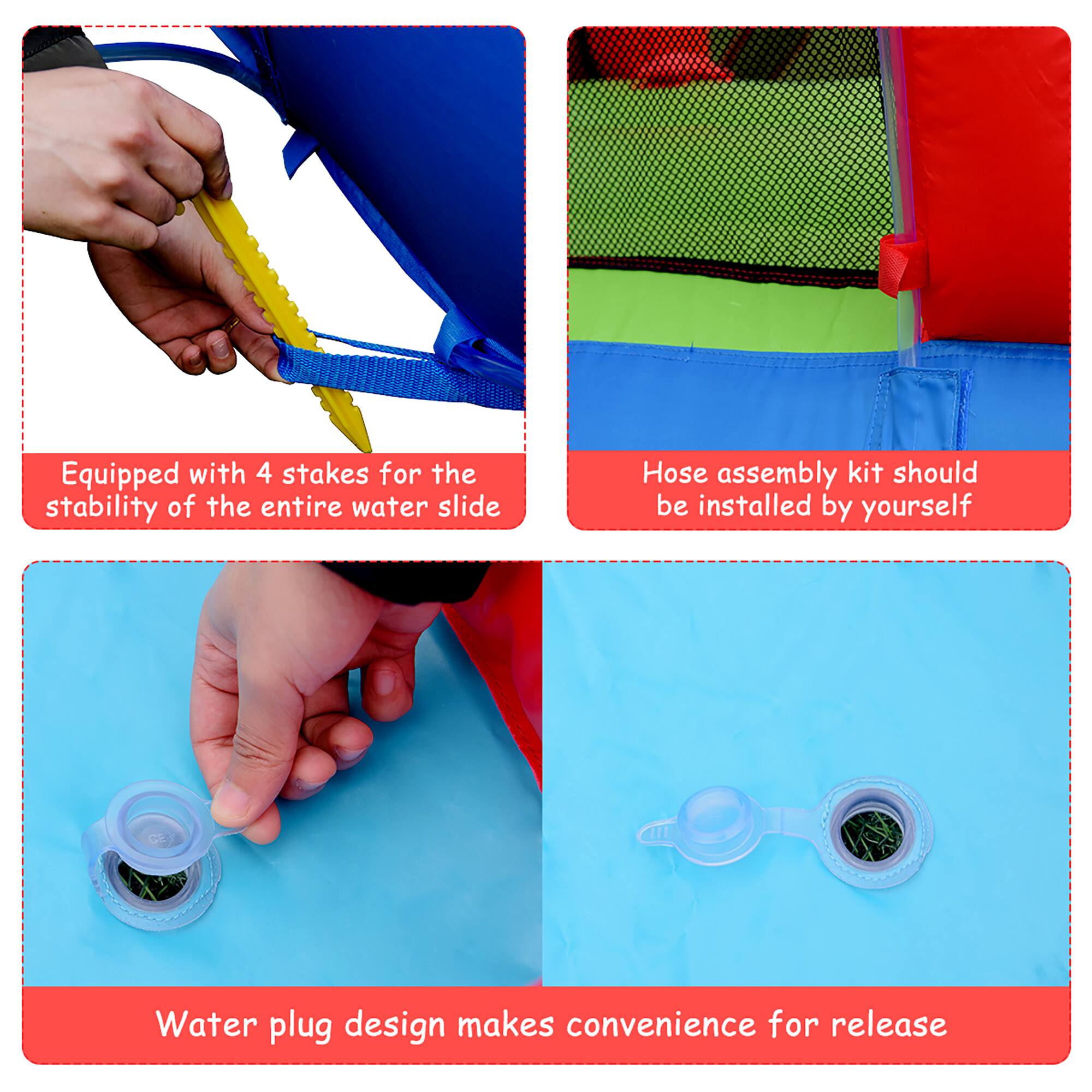 Equipped with 4 stakes for the stability of the entire water slide

Hose assembly kit should be installed by yourself

Water plug design makes convenience for release