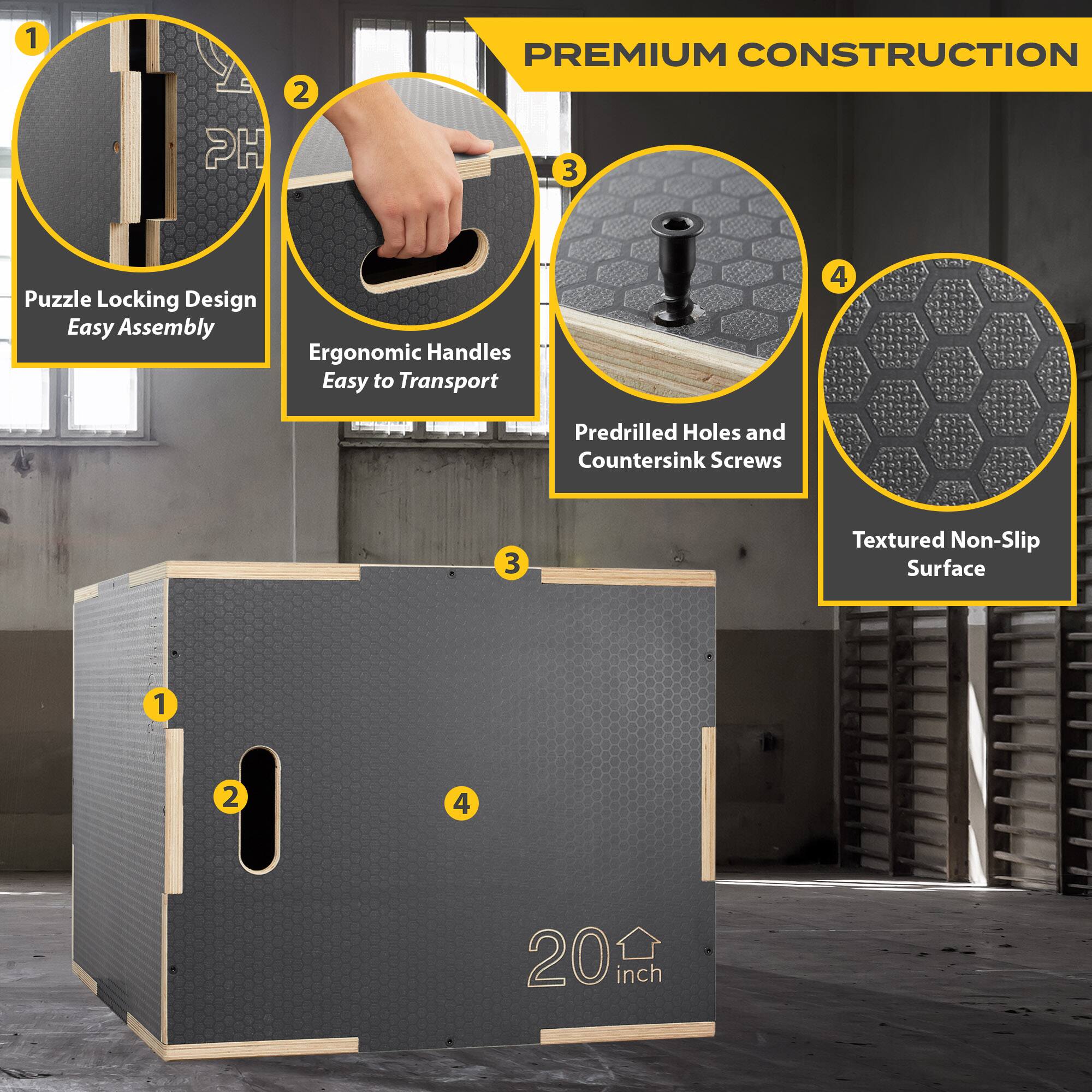 PREMIUM CONSTRUCTION

1

PH

Puzzle Locking Design
Easy Assembly

2

Ergonomic Handles
Easy to Transport

3

Predrilled Holes and
Countersink Screws

4

Textured Non-Slip
Surface

3

1

2

4

20 inch