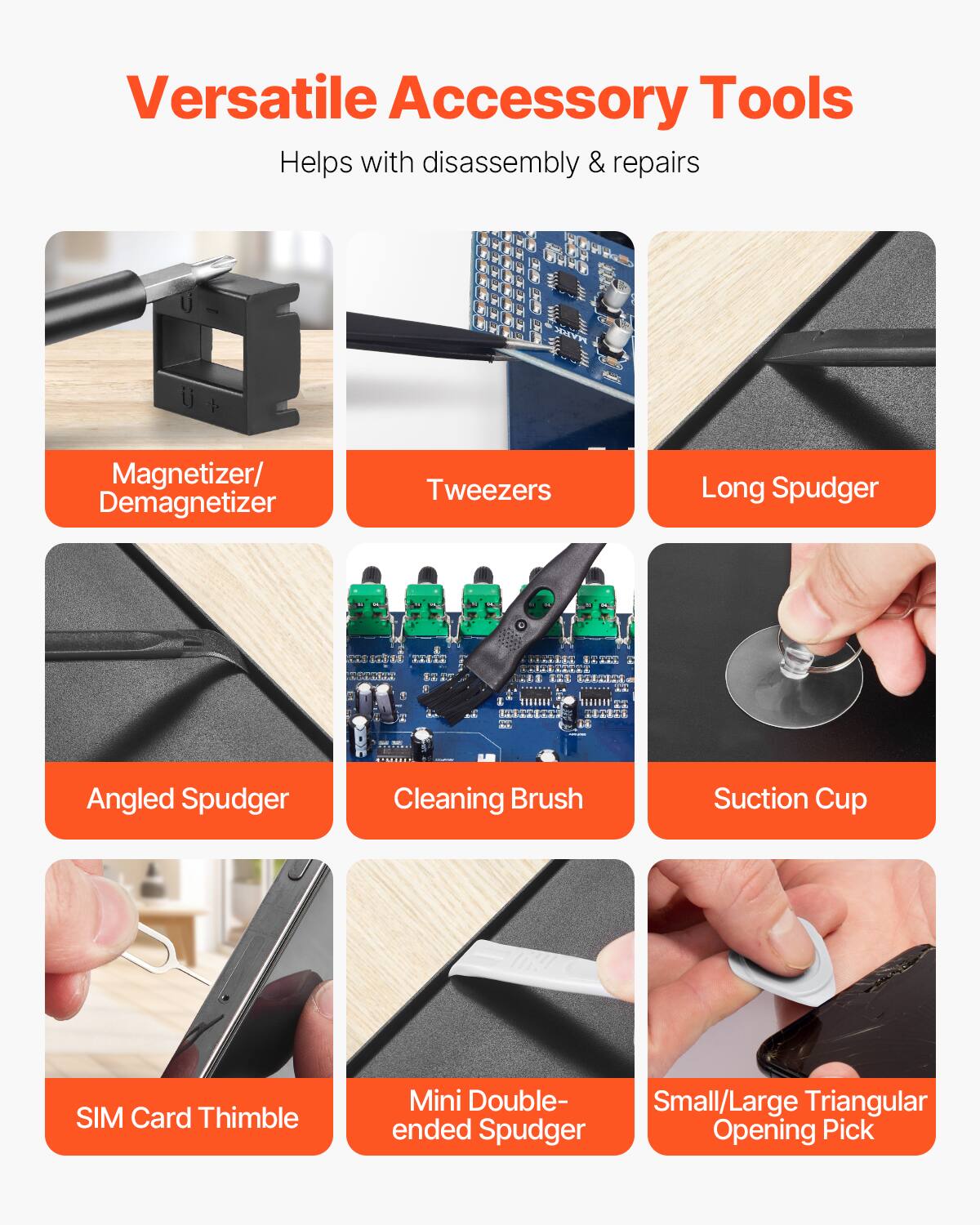 Versatile Accessory Tools

Helps with disassembly & repairs

Magnetizer/ Demagnetizer

Tweezers

Long Spudger

Angled Spudger

Cleaning Brush

Suction Cup

SIM Card Thimble

Mini Double-ended Spudger

Small/Large Triangular Opening Pick