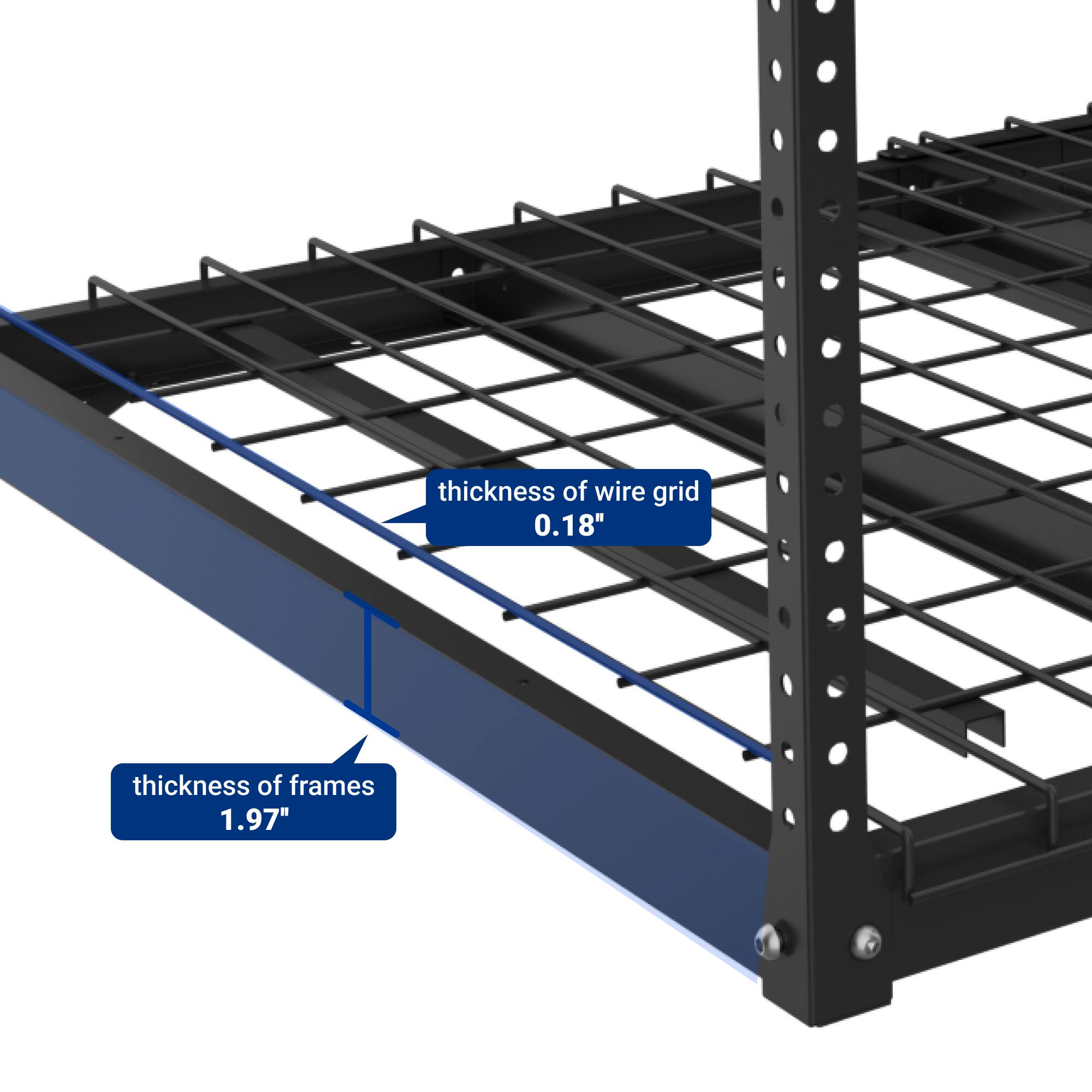 thickness of wire grid
0.18"

thickness of frames
1.97"