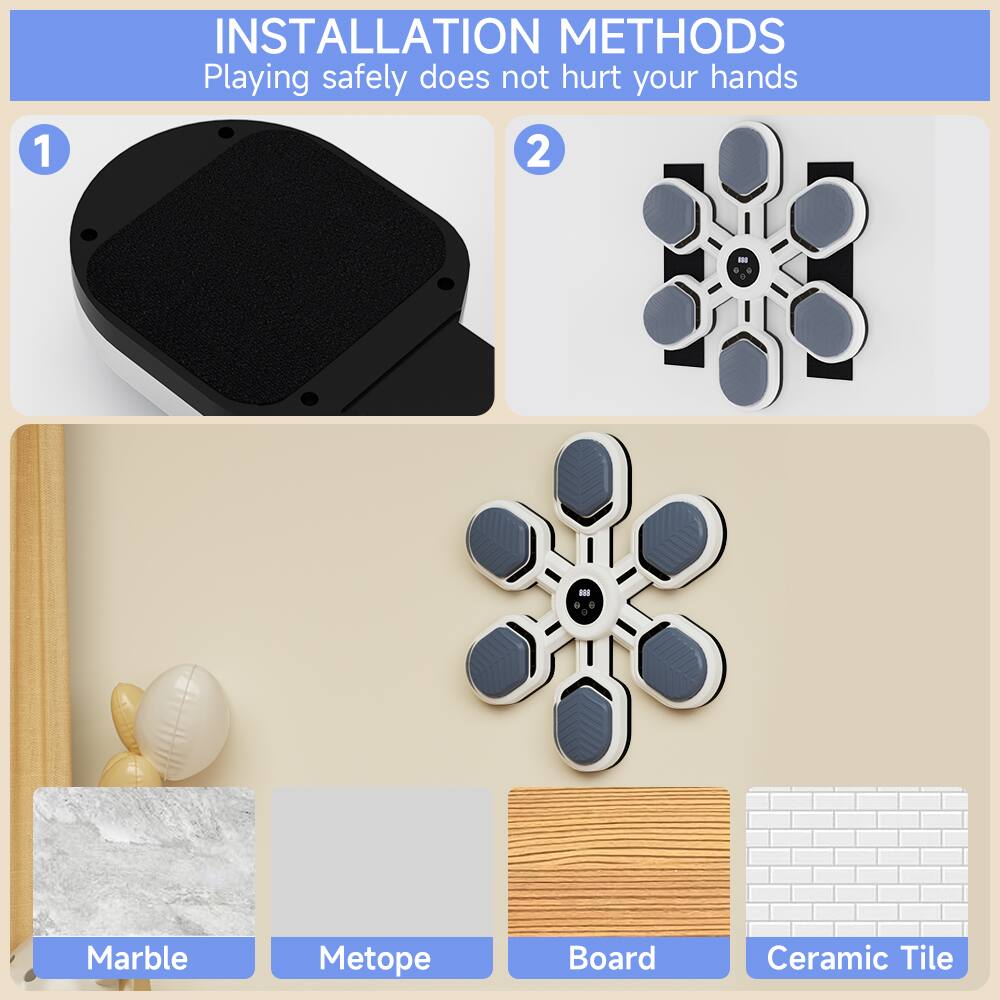 INSTALLATION METHODS
Playing safely does not hurt your hands

1

2

888

888

Marble

Metope

Board

Ceramic Tile