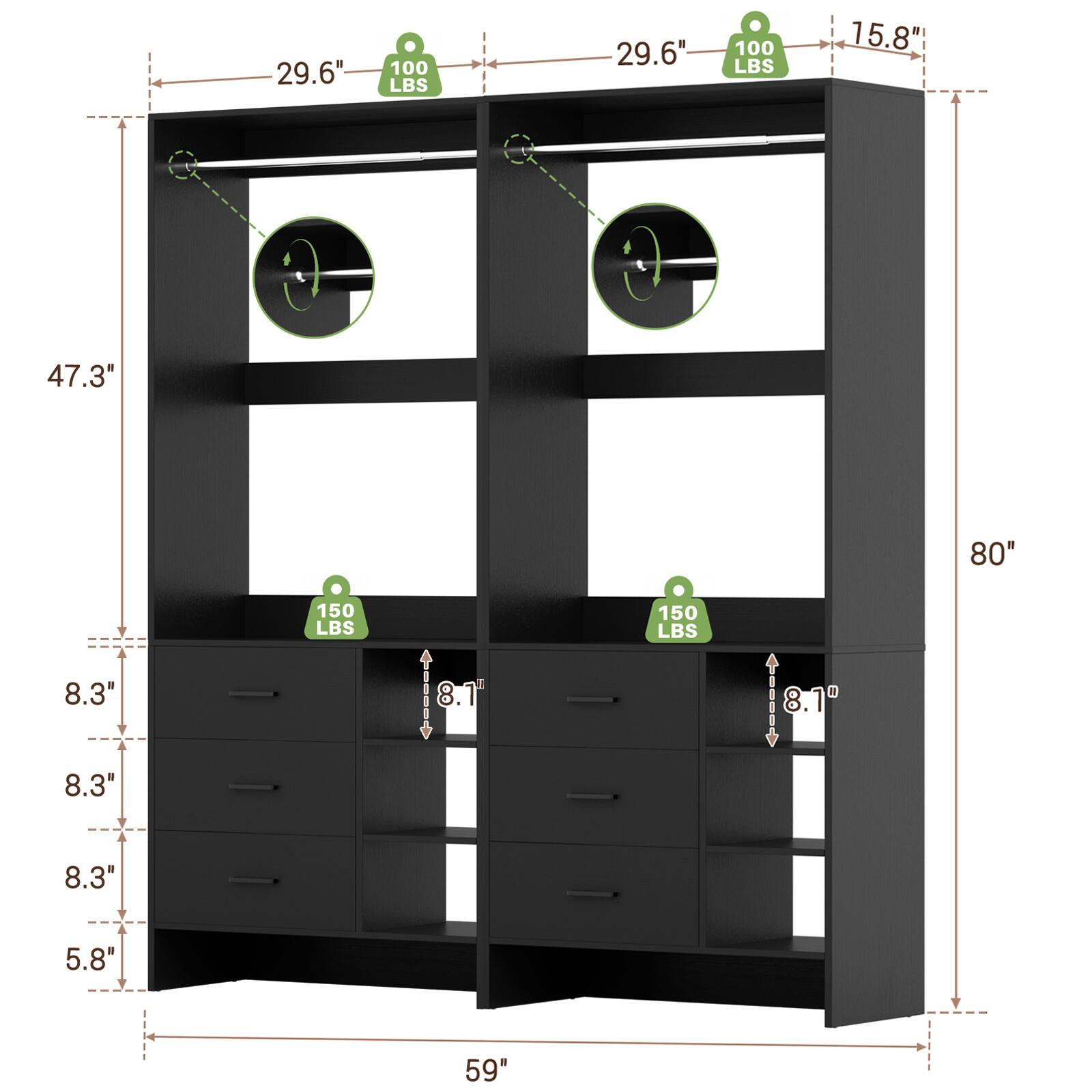 29.6"
100 LBS
29.6"
100 LBS
15.8"

47.3"

80"

150 LBS
150 LBS

8.3"
8.1"
8.1"
8.3"
8.3"
5.8"

59"