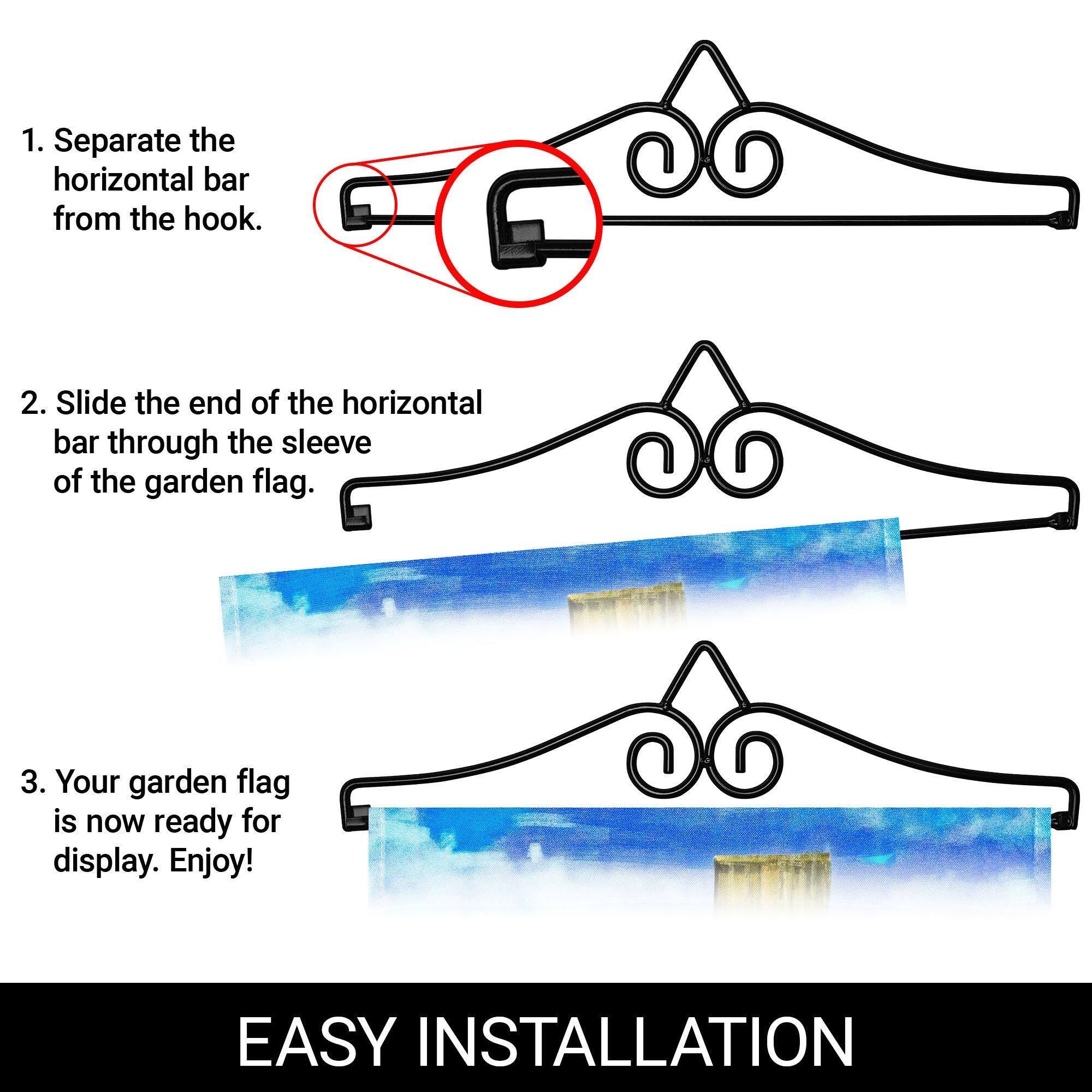 1. Separate the horizontal bar from the hook.

2. Slide the end of the horizontal bar through the sleeve of the garden flag.

3. Your garden flag is now ready for display. Enjoy!

EASY INSTALLATION