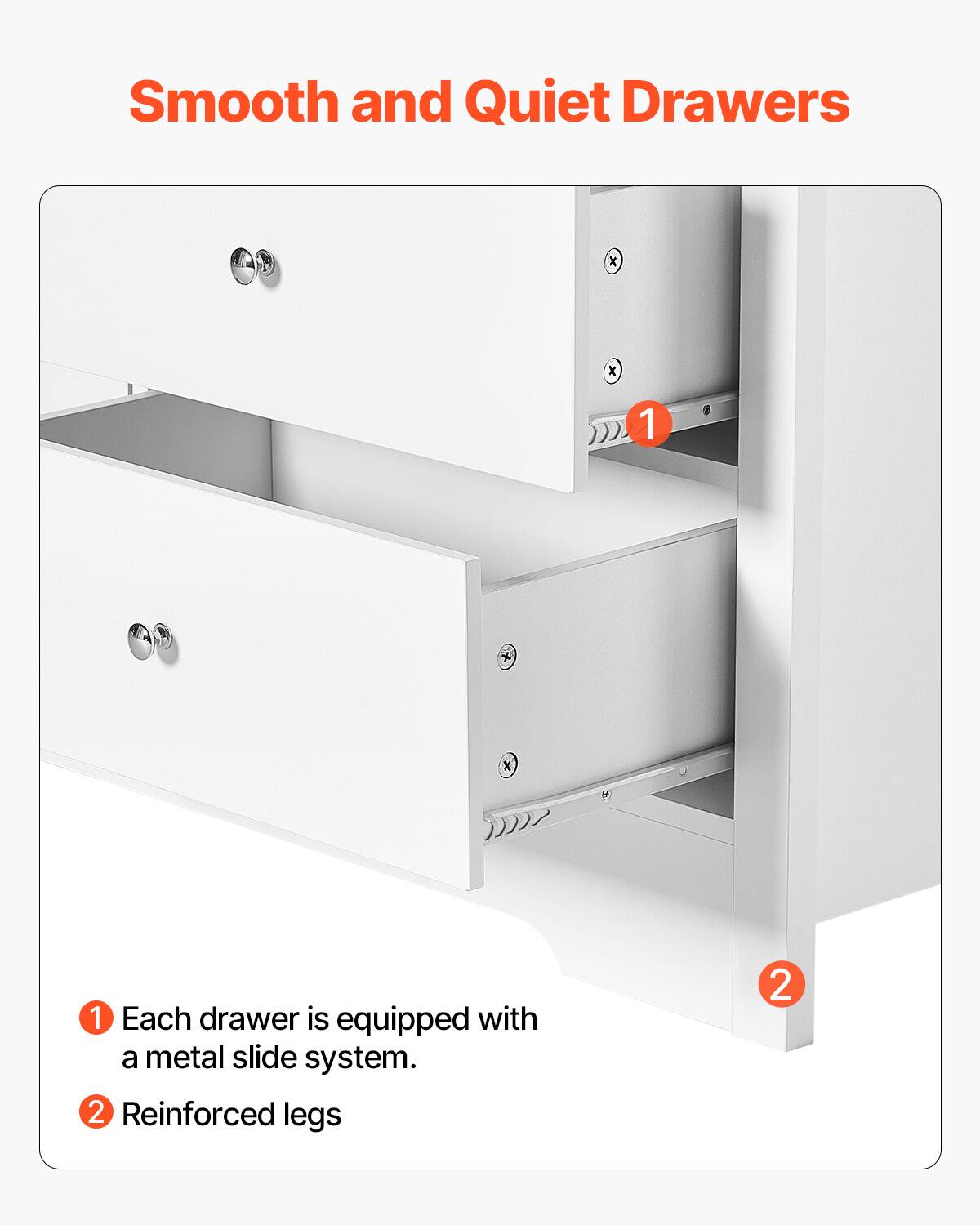 Smooth and Quiet Drawers

1

2

1 Each drawer is equipped with a metal slide system.

2 Reinforced legs