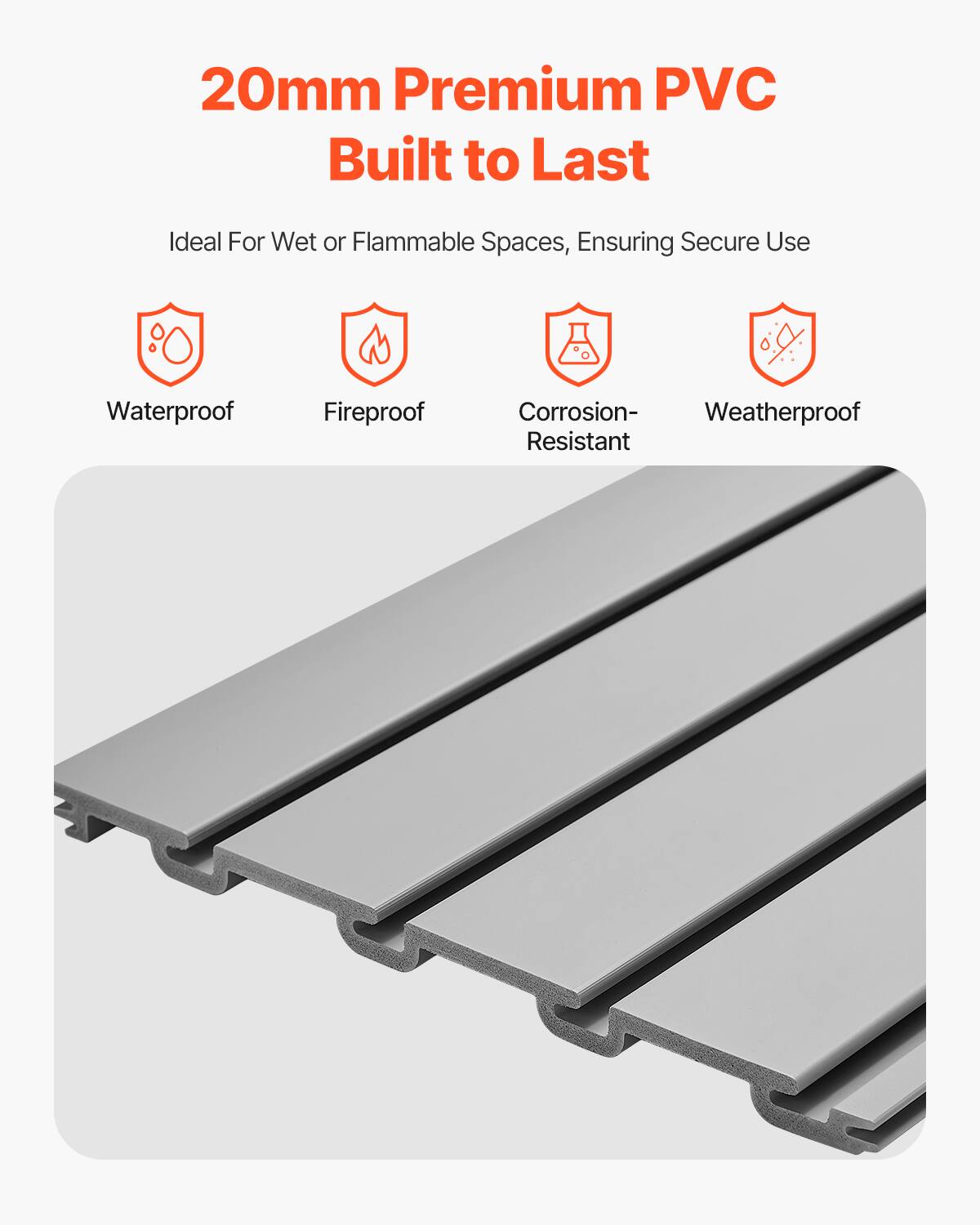 20mm Premium PVC
Built to Last

Ideal For Wet or Flammable Spaces, Ensuring Secure Use

Waterproof

Fireproof

Corrosion-Resistant

Weatherproof