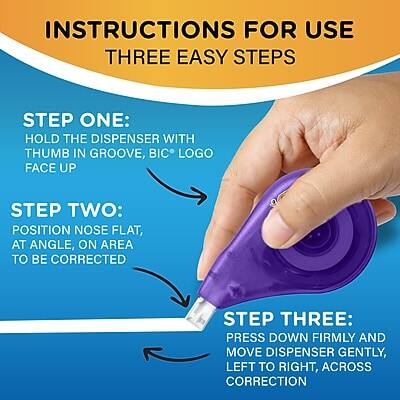 INSTRUCTIONS FOR USE
THREE EASY STEPS

STEP ONE:
HOLD THE DISPENSER WITH THUMB IN GROOVE, BIC® LOGO FACE UP

STEP TWO:
POSITION NOSE FLAT, AT ANGLE, ON AREA TO BE CORRECTED

STEP THREE:
PRESS DOWN FIRMLY AND MOVE DISPENSER GENTLY, LEFT TO RIGHT, ACROSS CORRECTION