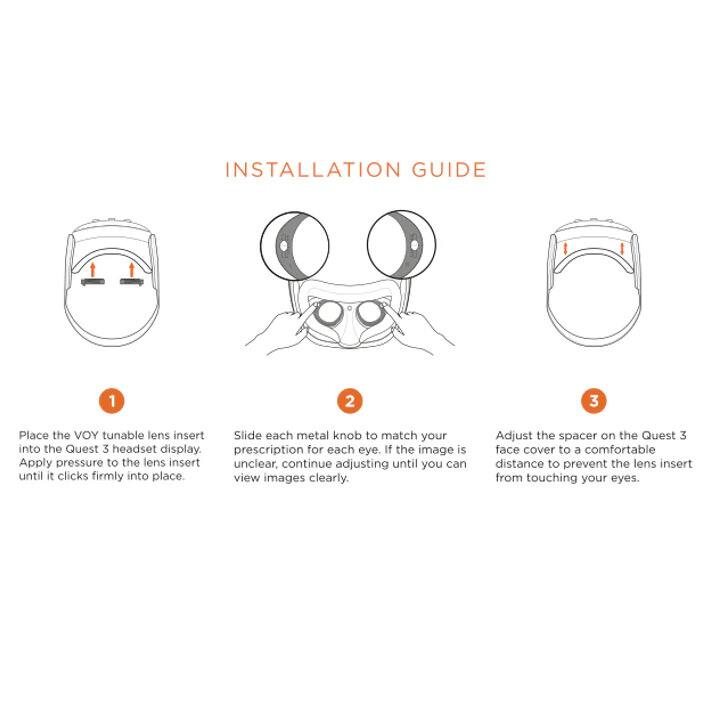 INSTALLATION GUIDE

1

Place the VOY tunable lens insert into the Quest 3 headset display. Apply pressure to the lens insert until it clicks firmly into place.

2

Slide each metal knob to match your prescription for each eye. If the image is unclear, continue adjusting until you can view images clearly.

3

Adjust the spacer on the Quest 3 face cover to a comfortable distance to prevent the lens insert from touching your eyes.