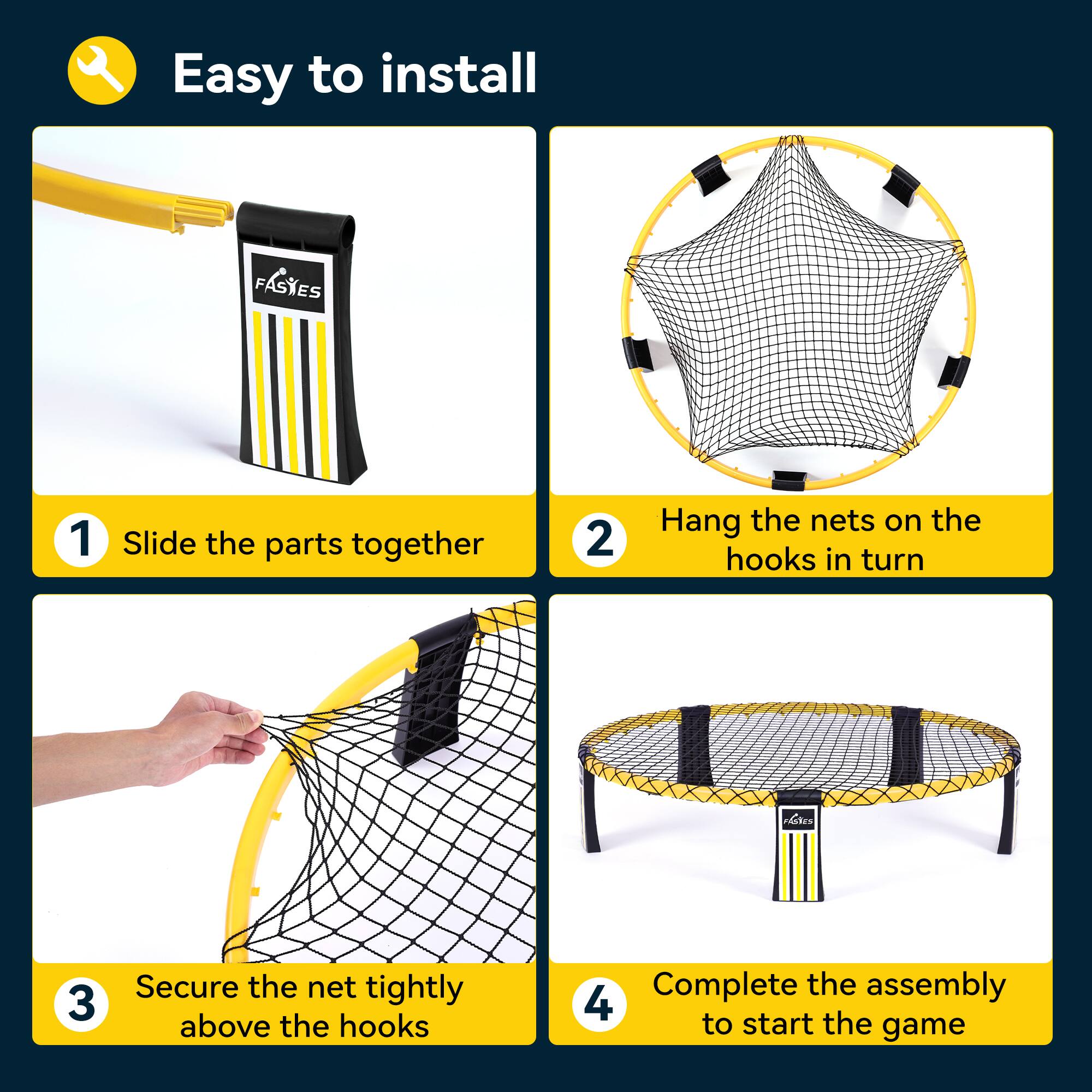 Easy to install

FASYES

1 Slide the parts together

2 Hang the nets on the hooks in turn

3 Secure the net tightly above the hooks

FASYES

4 Complete the assembly to start the game