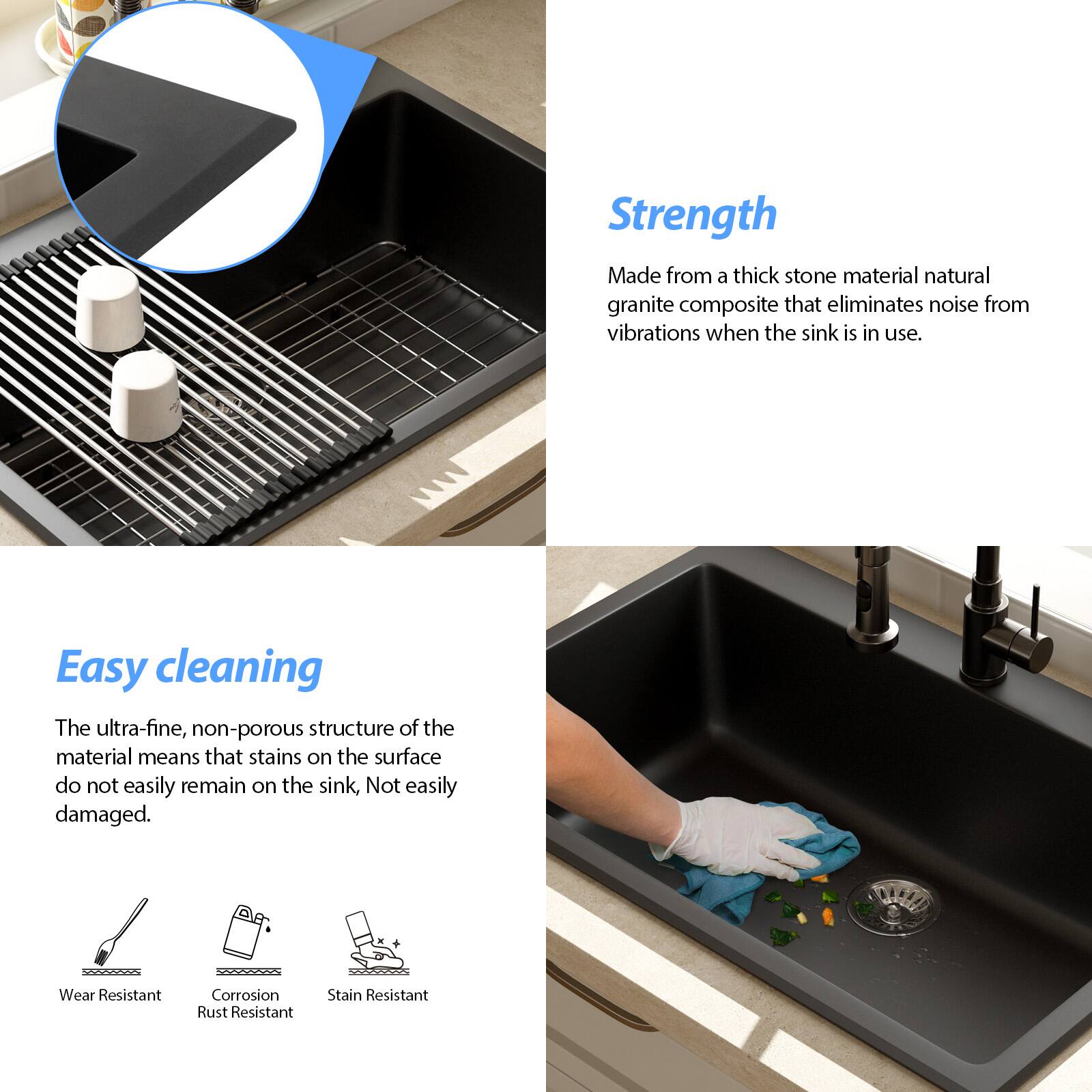 Strength

Made from a thick stone material natural granite composite that eliminates noise from vibrations when the sink is in use.

Easy cleaning

The ultra-fine, non-porous structure of the material means that stains on the surface do not easily remain on the sink, Not easily damaged.

Wear Resistant

Corrosion Rust Resistant

Stain Resistant