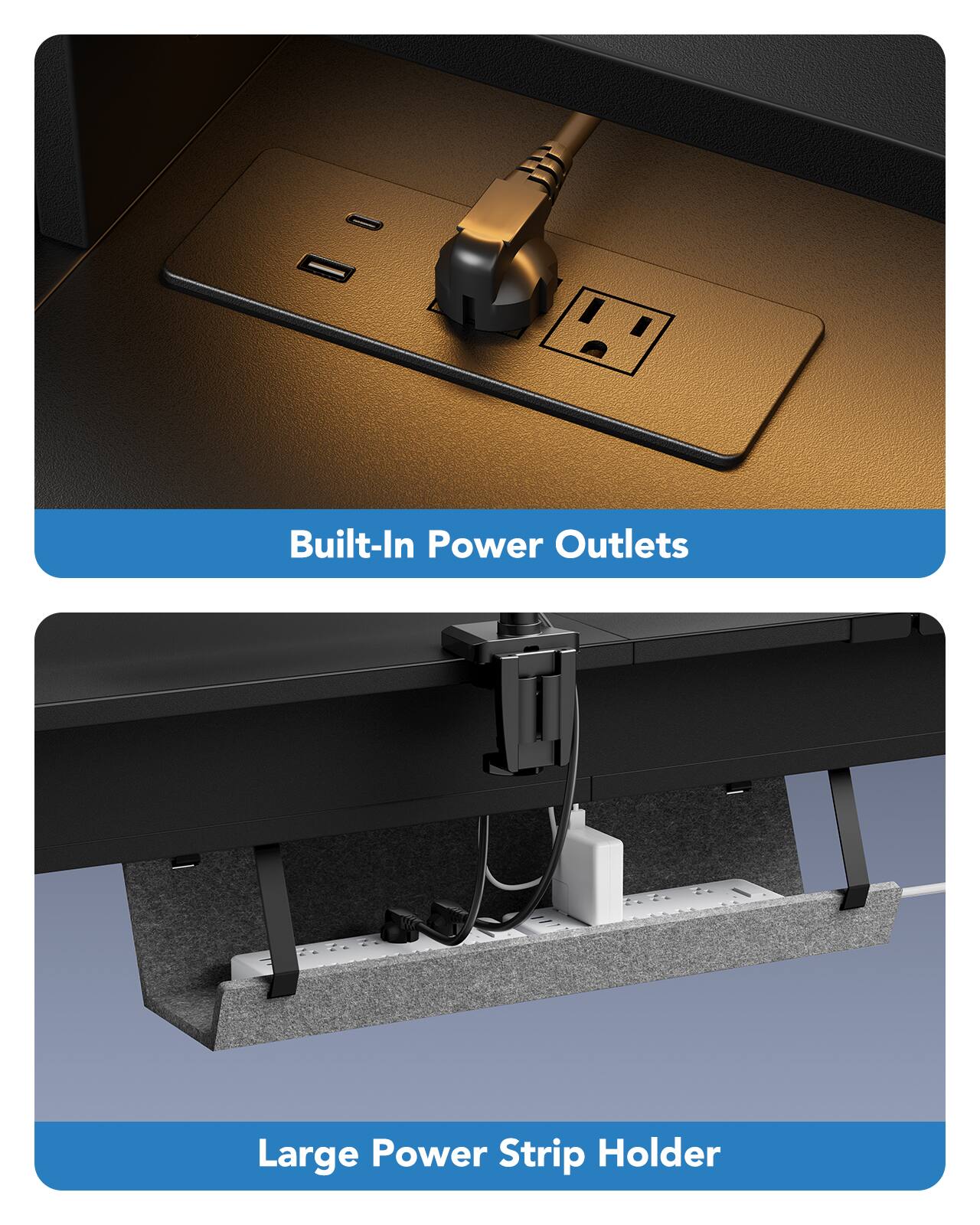 Built-In Power Outlets

Large Power Strip Holder