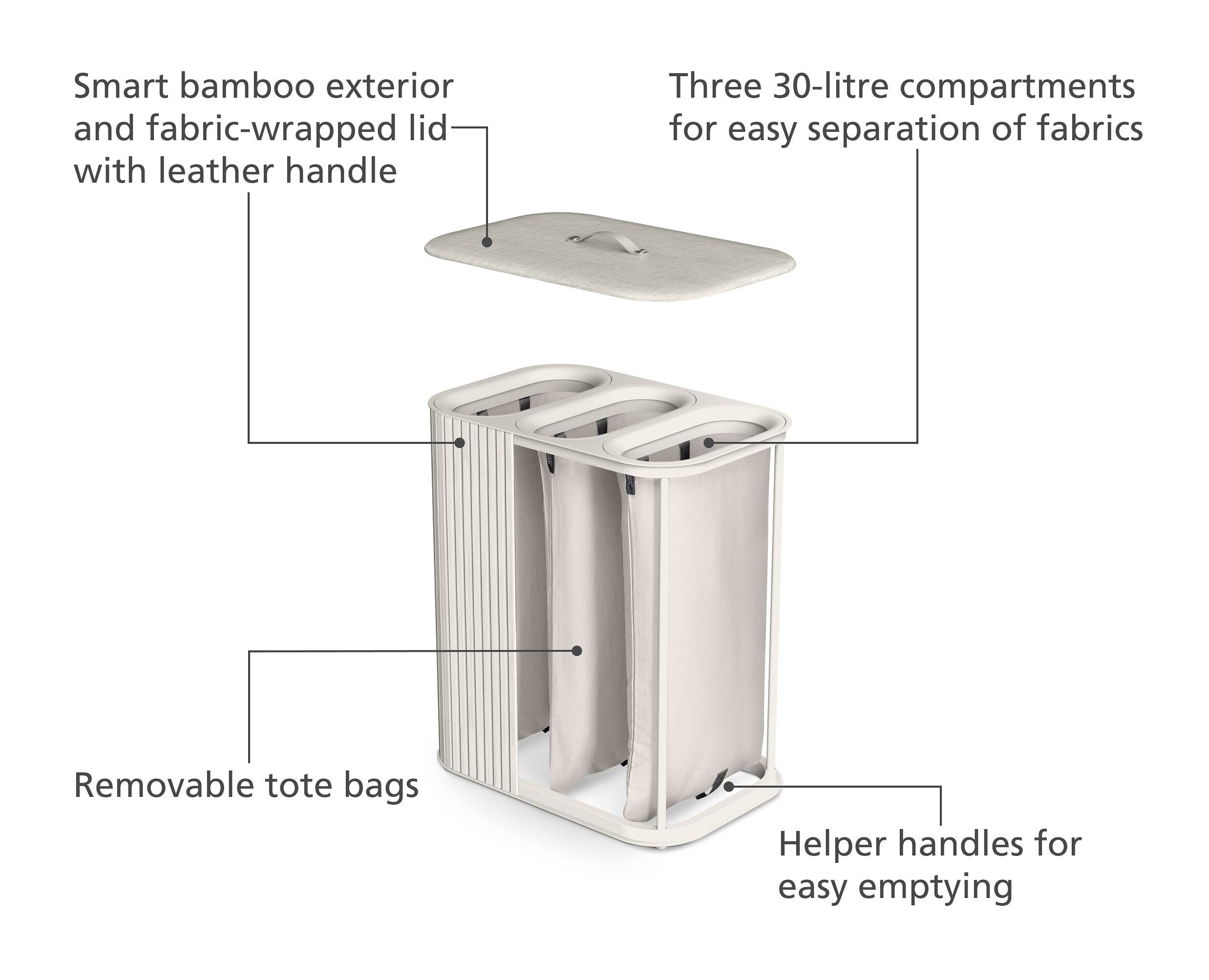 Smart bamboo exterior and fabric-wrapped lid with leather handle

Three 30-litre compartments for easy separation of fabrics

Removable tote bags

Helper handles for easy emptying