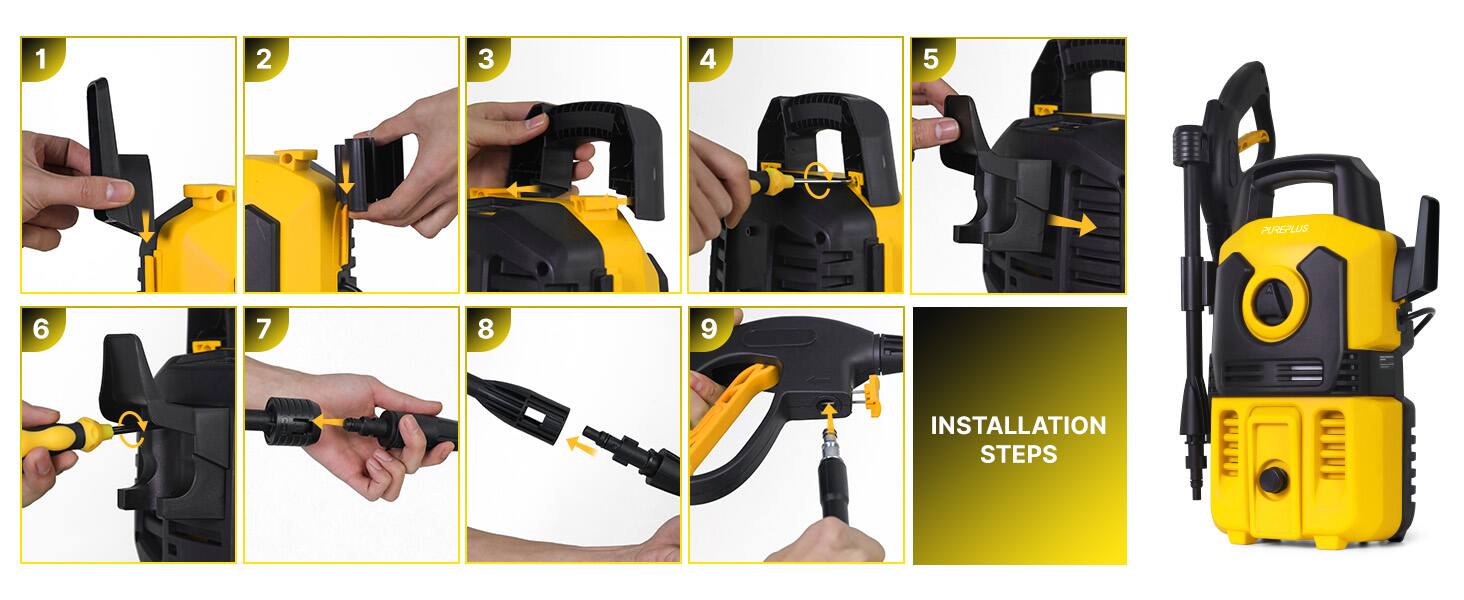 1

2

3

4

5

6

7

8

9

INSTALLATION STEPS

PUREPLUS