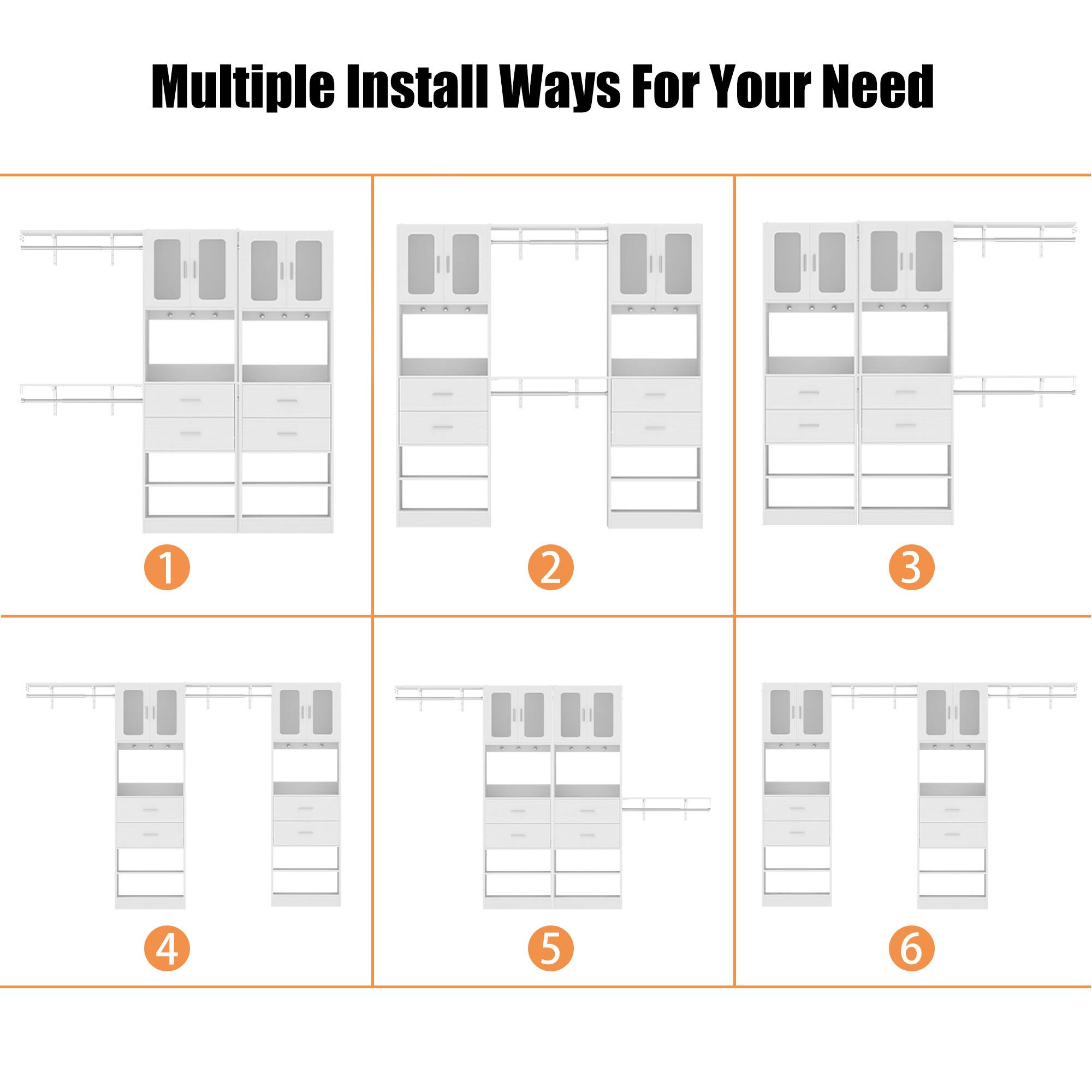 Multiple Install Ways For Your Need

1

2

3

4

5

6