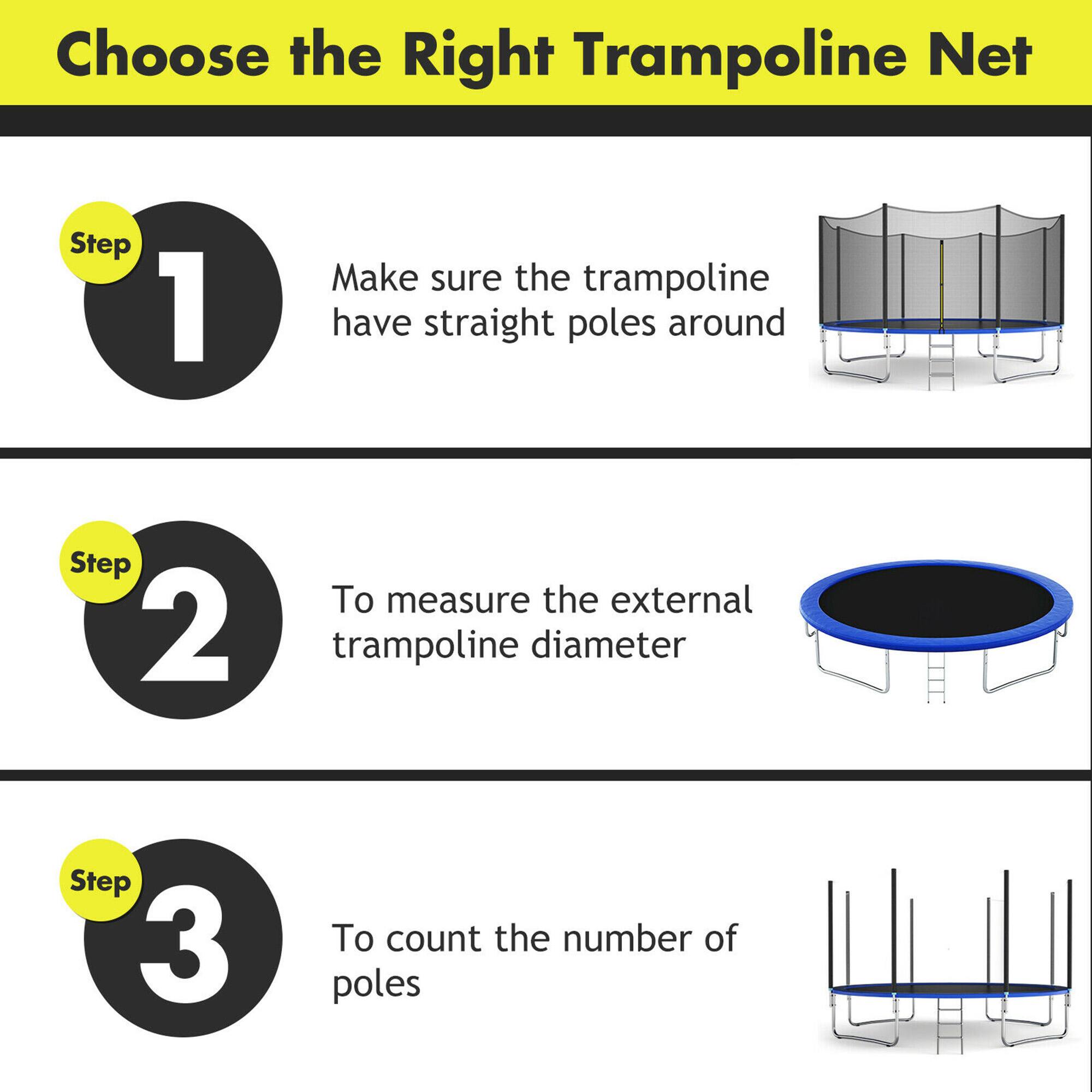 Choose the Right Trampoline Net

Step 1

Make sure the trampoline have straight poles around

Step 2

To measure the external trampoline diameter

Step 3

To count the number of poles