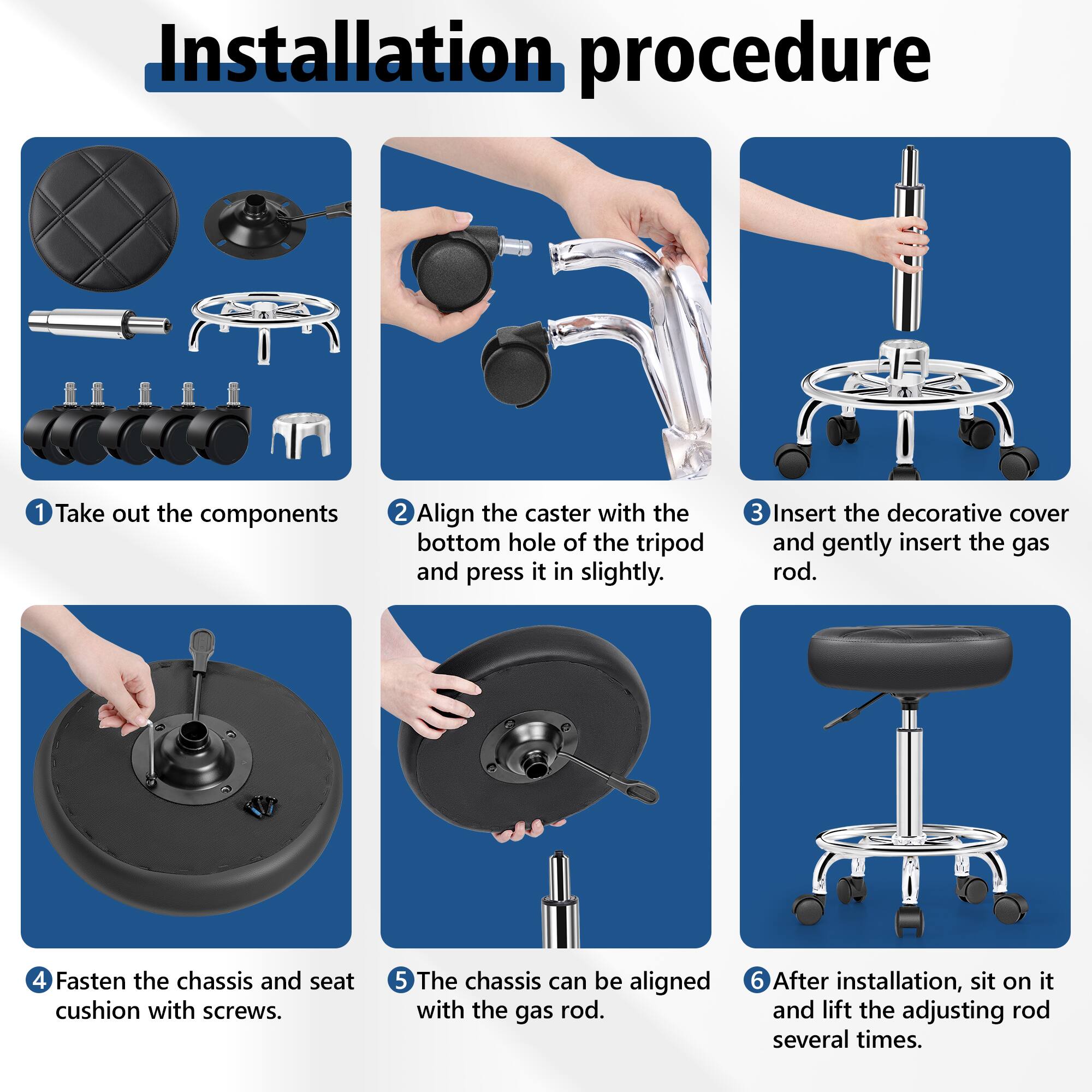 Installation procedure

1 Take out the components

2 Align the caster with the bottom hole of the tripod and press it in slightly.

3 Insert the decorative cover and gently insert the gas rod.

4 Fasten the chassis and seat cushion with screws.

5 The chassis can be aligned with the gas rod.

6 After installation, sit on it and lift the adjusting rod several times.