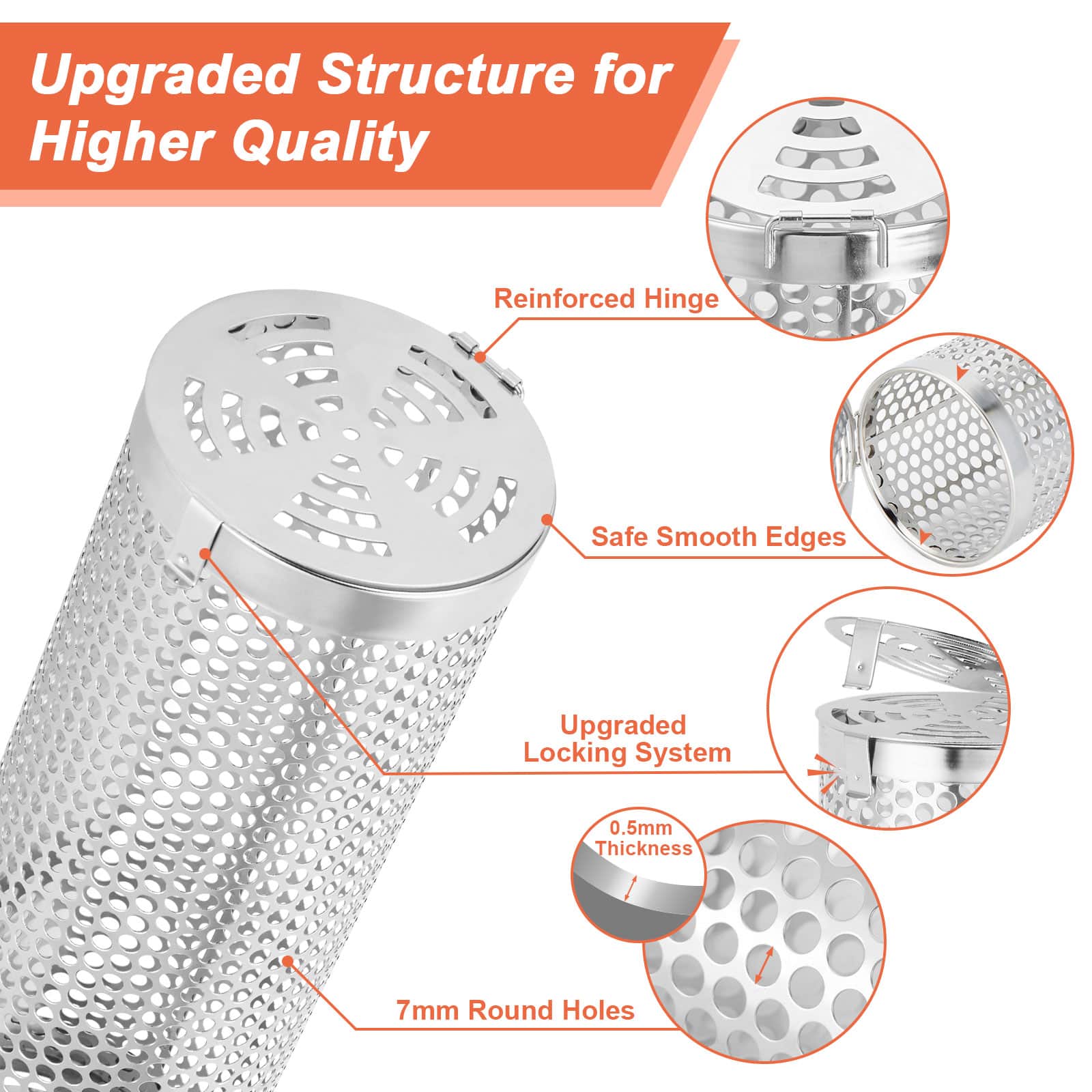 Upgraded Structure for Higher Quality

Reinforced Hinge

Safe Smooth Edges

Upgraded Locking System

0.5mm Thickness

7mm Round Holes