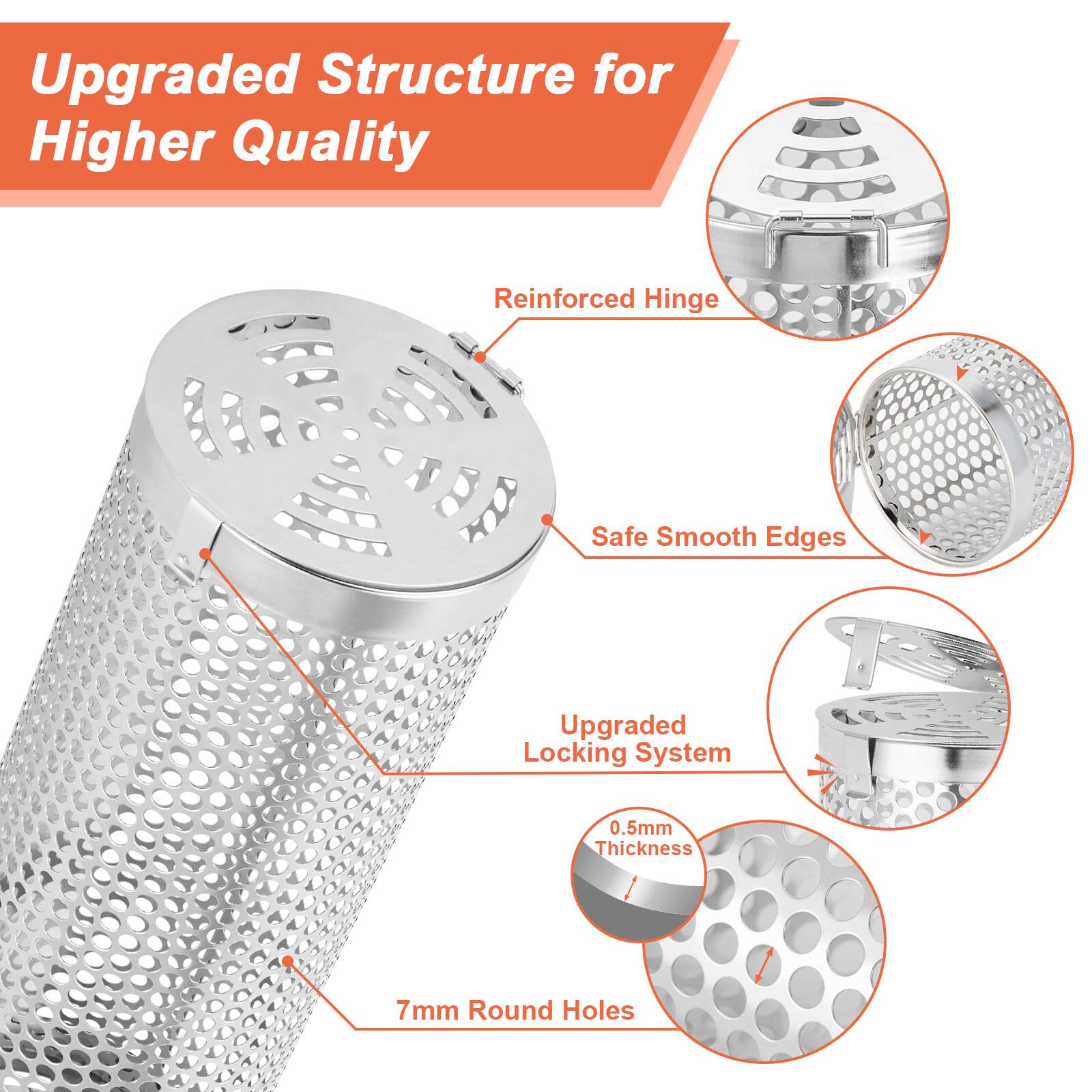 Upgraded Structure for Higher Quality

Reinforced Hinge

Safe Smooth Edges

Upgraded Locking System

0.5mm Thickness

7mm Round Holes