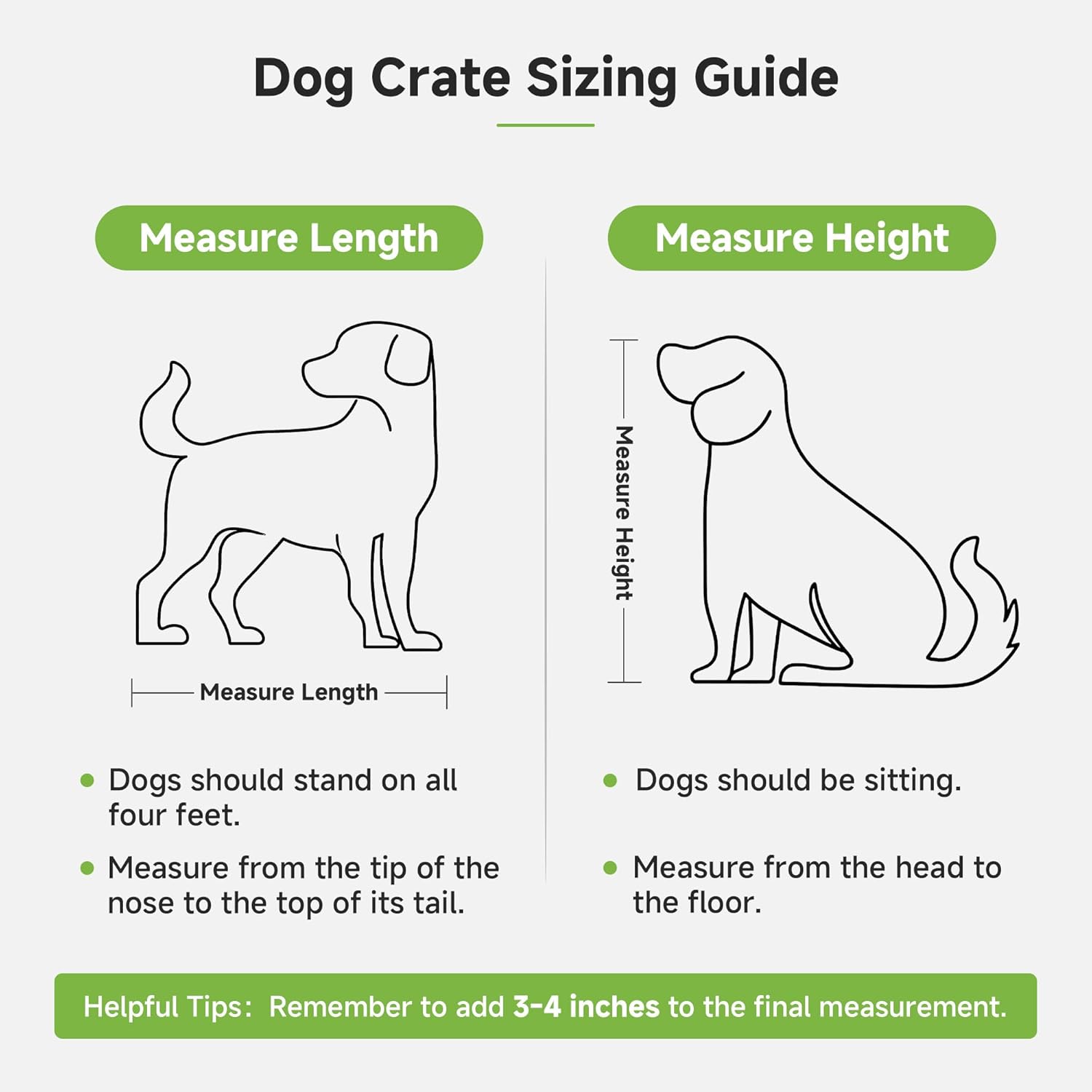 Dog Crate Sizing Guide

Measure Length

Measure Length

- Dogs should stand on all four feet.
- Measure from the tip of the nose to the top of its tail.

Measure Height

Measure Height

- Dogs should be sitting.
- Measure from the head to the floor.

Helpful Tips: Remember to add 3-4 inches to the final measurement.