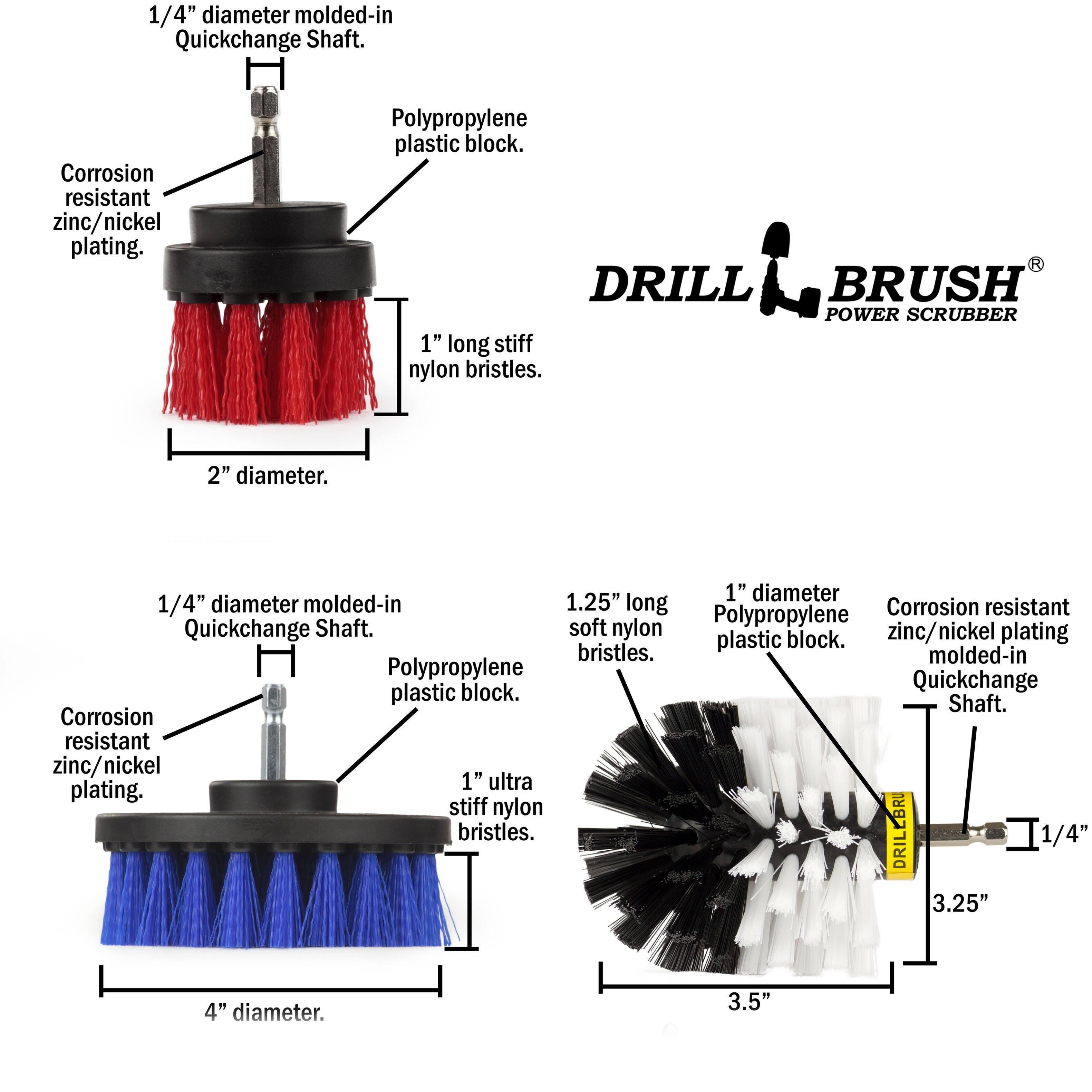 1/4” diameter molded-in Quickchange Shaft.

Polypropylene plastic block.

Corrosion resistant zinc/nickel plating.

1” long stiff nylon bristles.

2” diameter.

DRILL BRUSH®
POWER SCRUBBER

1/4” diameter molded-in Quickchange Shaft.

Polypropylene plastic block.

Corrosion resistant zinc/nickel plating.

1” ultra stiff nylon bristles.

4” diameter.

1.25” long soft nylon bristles.

1” diameter Polypropylene plastic block.

Corrosion resistant zinc/nickel plating molded-in Quickchange Shaft.

DRILLBRU

1/4”

3.25”

3.5”