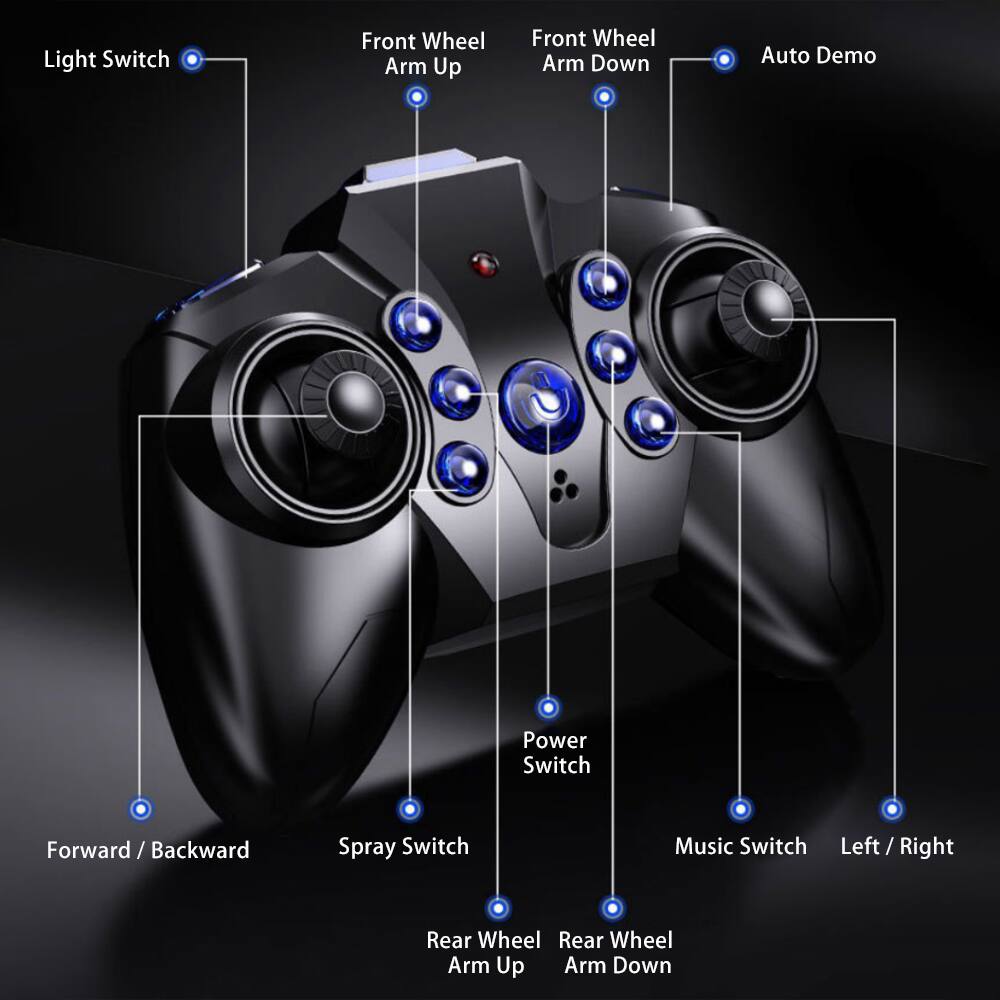 Light Switch

Front Wheel
Arm Up

Front Wheel
Arm Down

Auto Demo

Power
Switch

Forward / Backward

Spray Switch

Music Switch

Left / Right

Rear Wheel
Arm Up

Rear Wheel
Arm Down