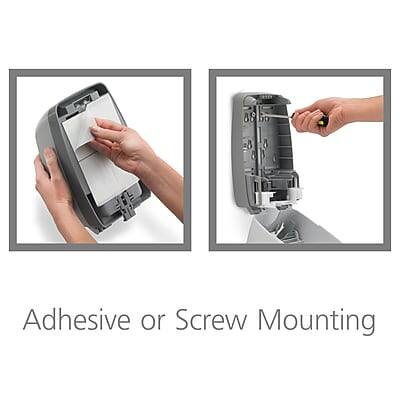 Adhesive or Screw Mounting