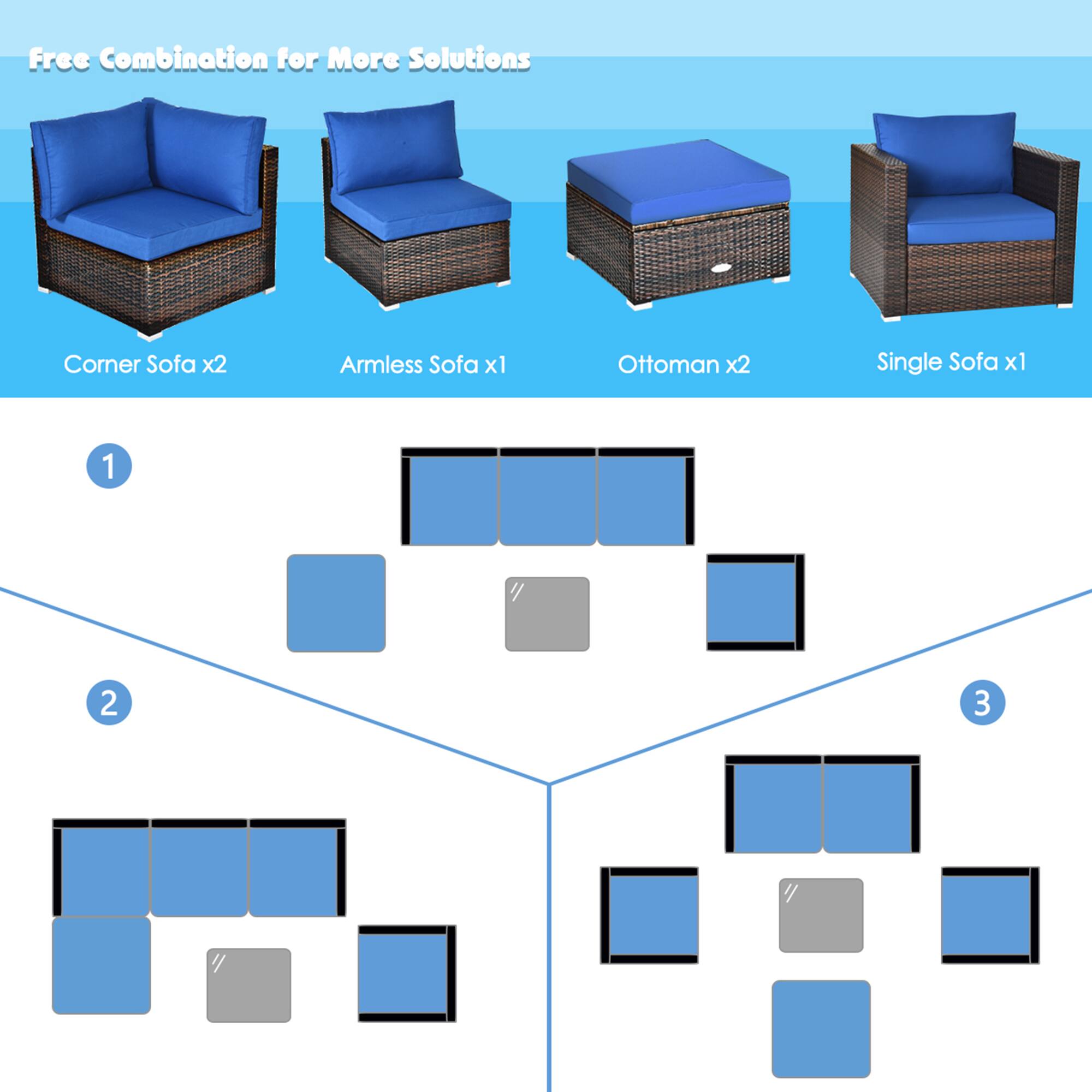 Free Combination for More Solutions

Corner Sofa x2

Armless Sofa x1

Ottoman x2

Single Sofa x1

1

2

3