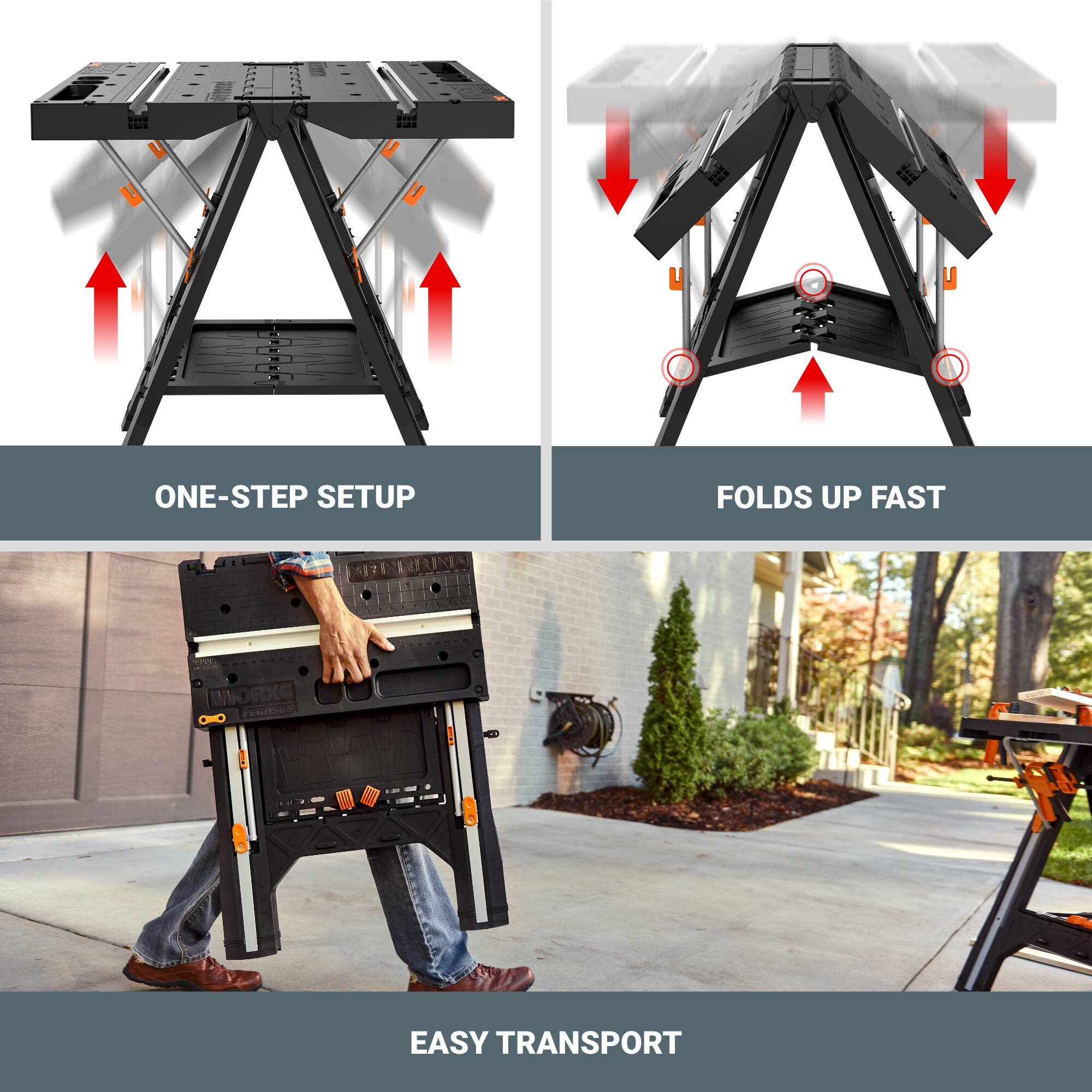 ONE-STEP SETUP

FOLDS UP FAST

WORX
PEGASUS

EASY TRANSPORT