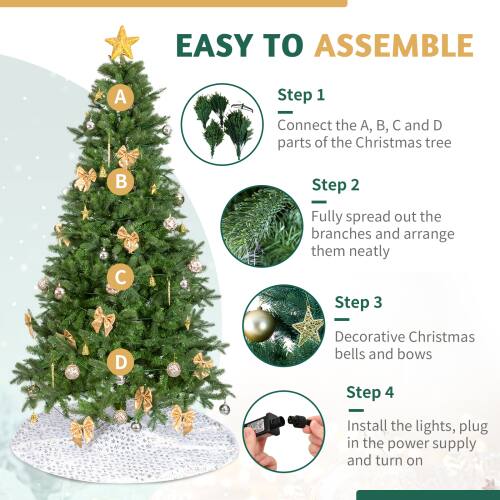 EASY TO ASSEMBLE

A

B

C

D

Step 1

Connect the A, B, C and D parts of the Christmas tree

Step 2

Fully spread out the branches and arrange them neatly

Step 3

Decorative Christmas bells and bows

Step 4

Install the lights, plug in the power supply and turn on