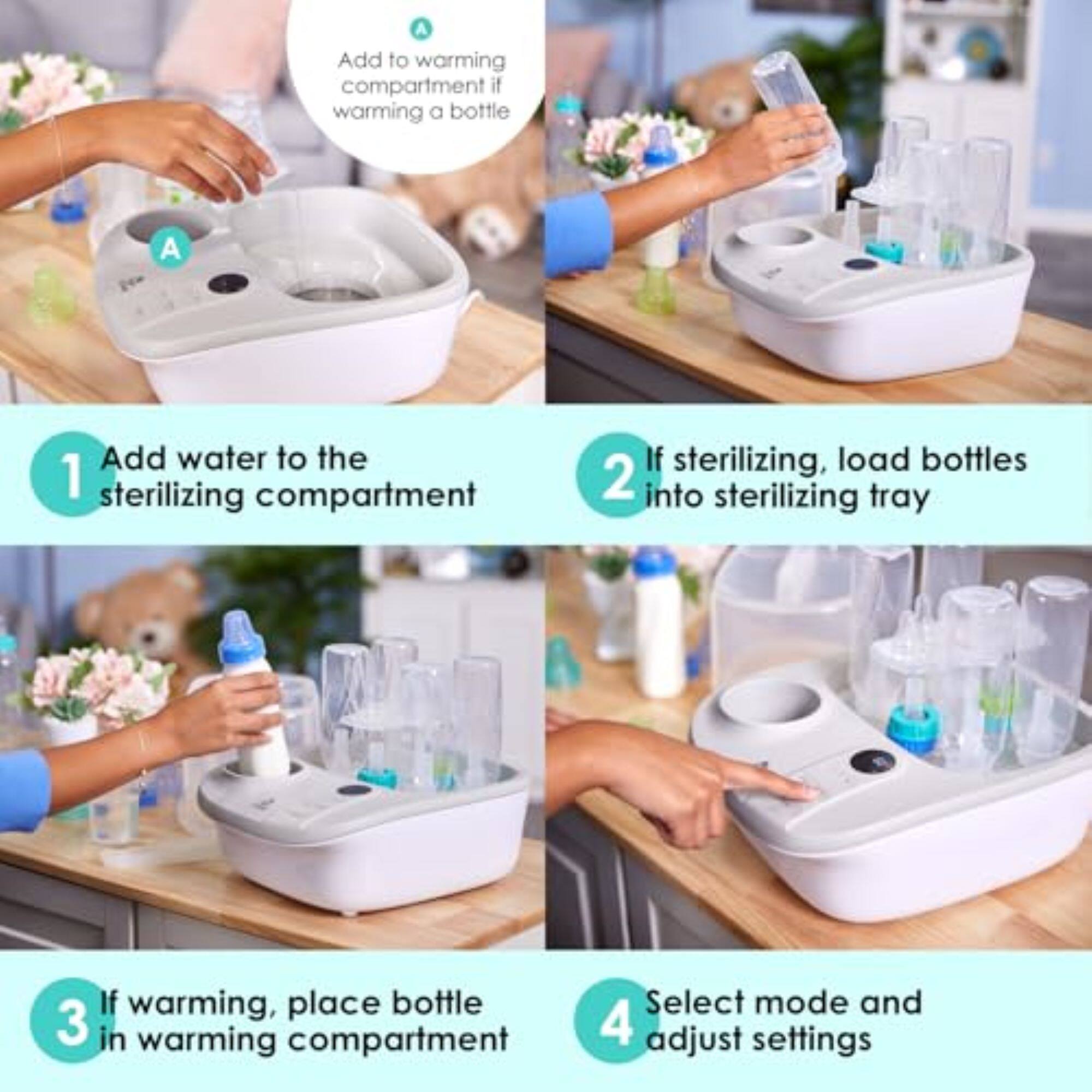 A
Add to warming compartment if warming a bottle

A

1 Add water to the sterilizing compartment

2 If sterilizing, load bottles into sterilizing tray

3 If warming, place bottle in warming compartment

4 Select mode and adjust settings