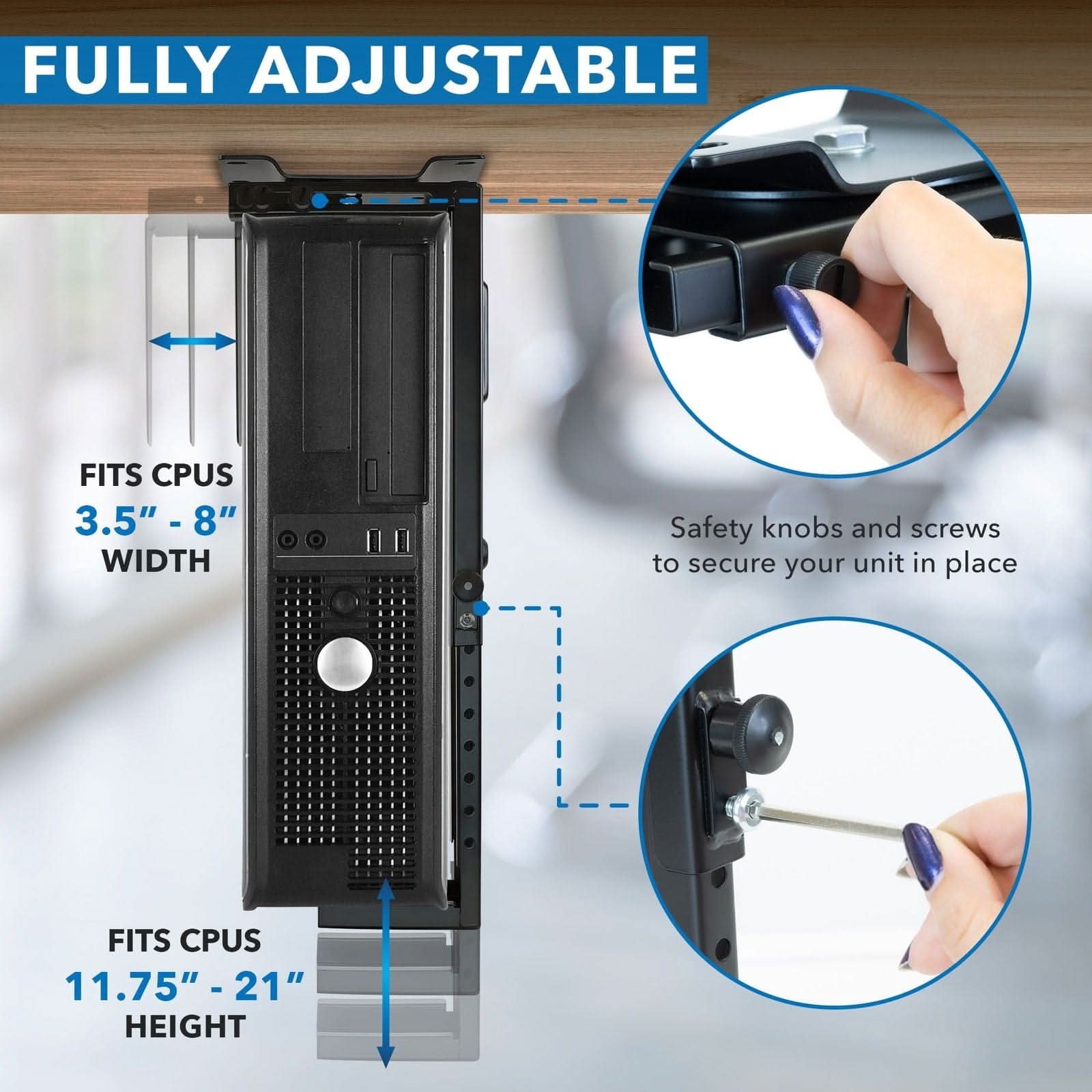 FULLY ADJUSTABLE

FITS CPUS
3.5" - 8"
WIDTH

Safety knobs and screws to secure your unit in place

FITS CPUS
11.75" - 21"
HEIGHT