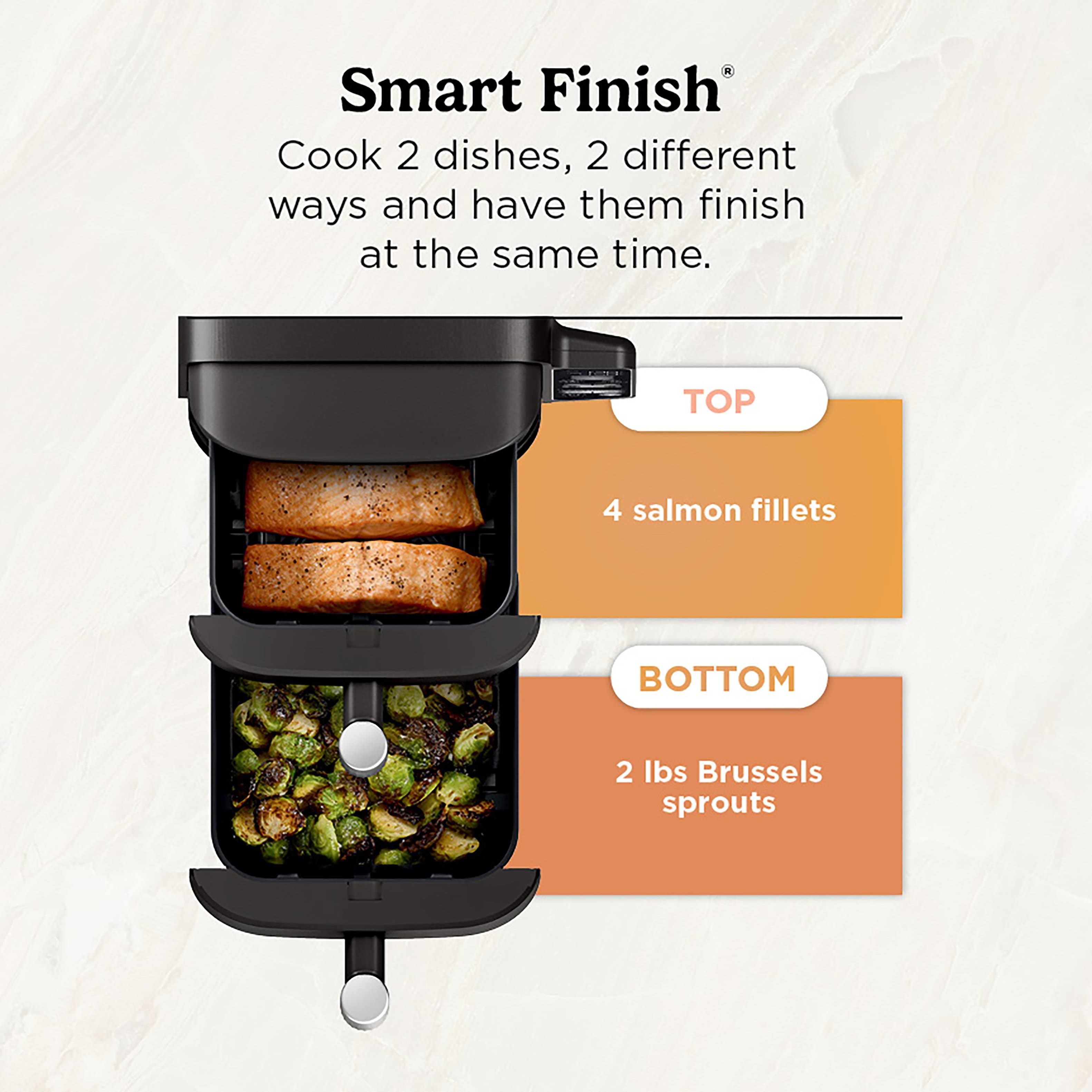 Smart Finish®

Cook 2 dishes, 2 different ways and have them finish at the same time.

TOP

4 salmon fillets

BOTTOM

2 lbs Brussels sprouts