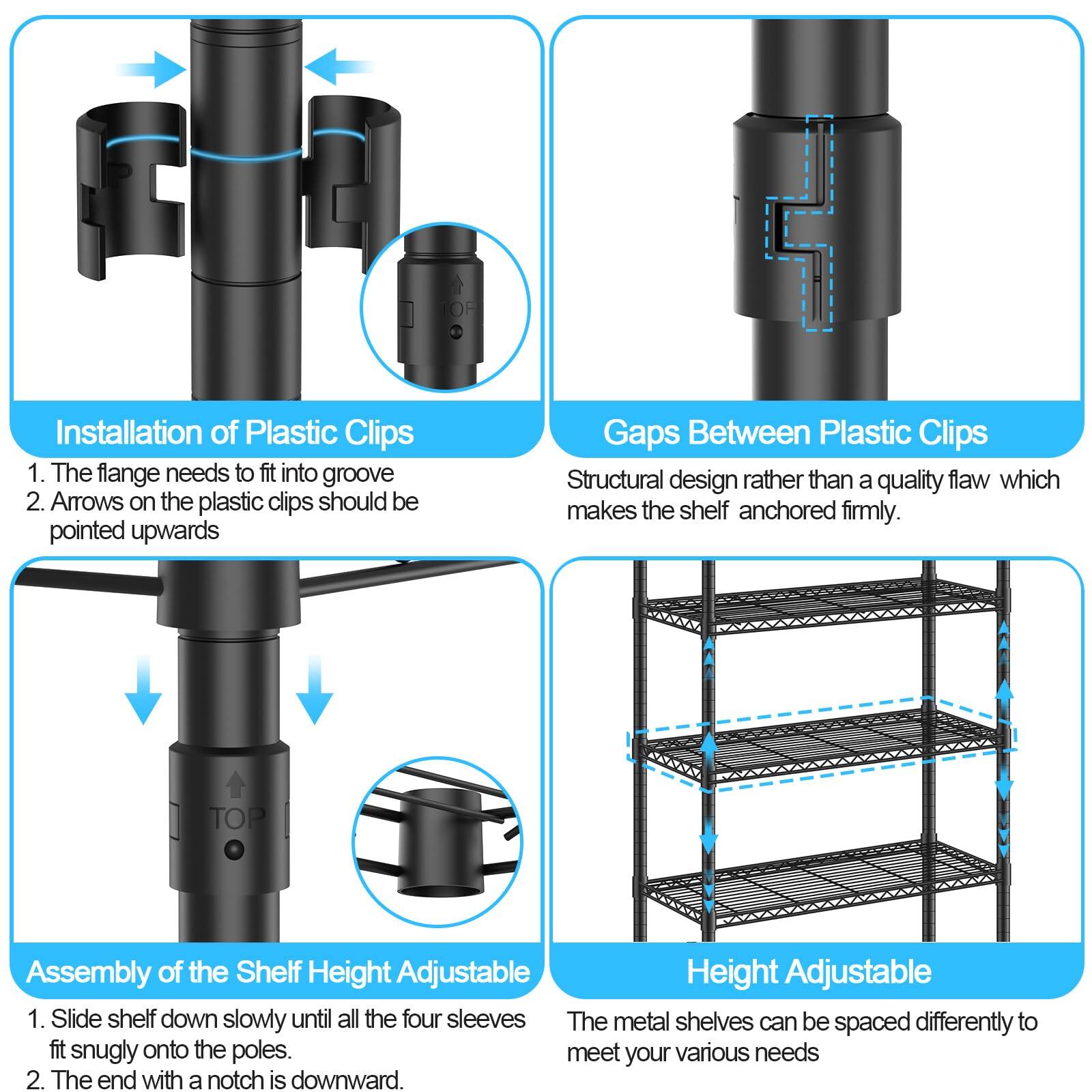 TOP

Installation of Plastic Clips

1. The flange needs to fit into groove
2. Arrows on the plastic clips should be pointed upwards

Gaps Between Plastic Clips

Structural design rather than a quality flaw which makes the shelf anchored firmly.

TOP

Assembly of the Shelf Height Adjustable

1. Slide shelf down slowly until all the four sleeves fit snugly onto the poles.
2. The end with a notch is downward.

Height Adjustable

The metal shelves can be spaced differently to meet your various needs