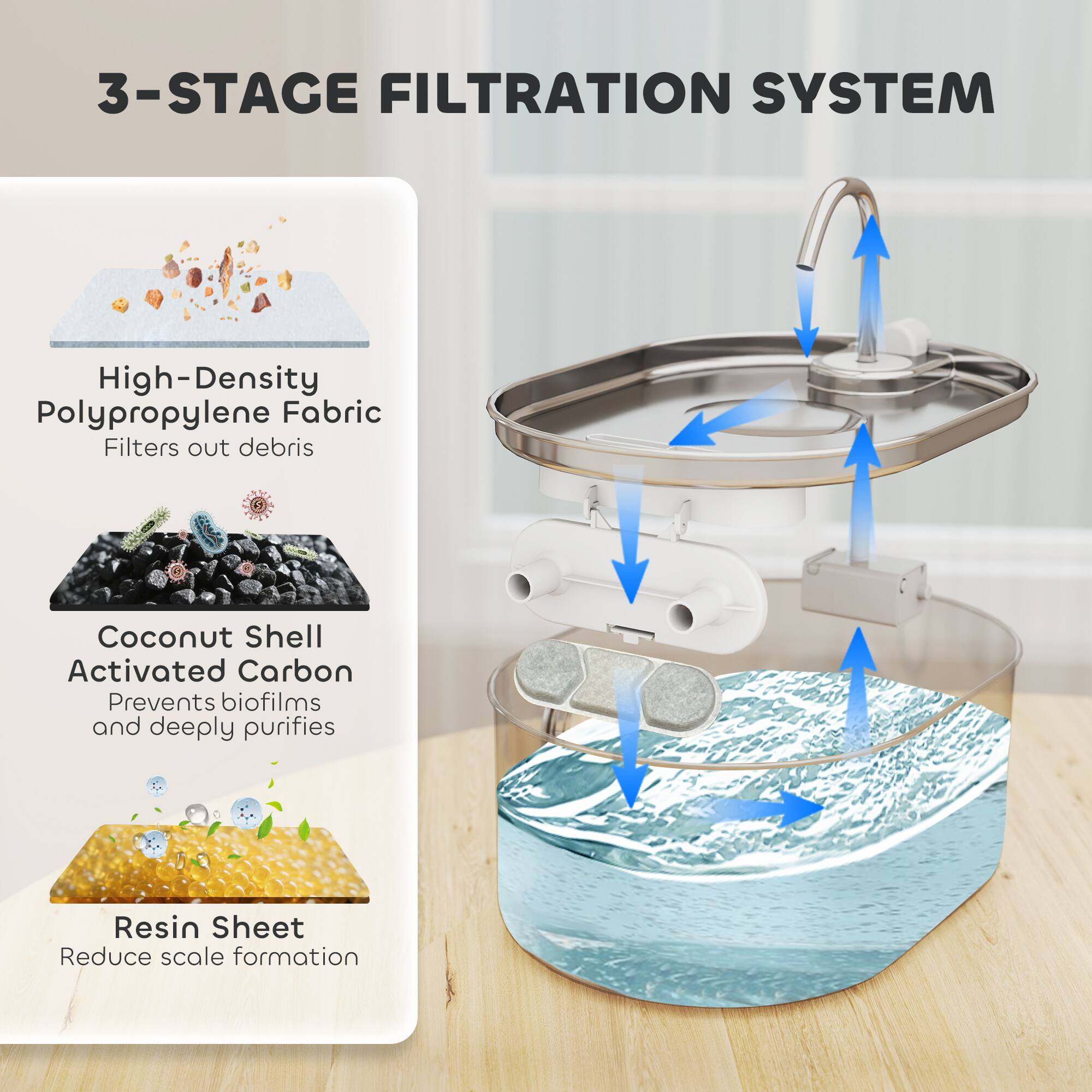 3-STAGE FILTRATION SYSTEM

High-Density Polypropylene Fabric
Filters out debris

Coconut Shell Activated Carbon
Prevents biofilms and deeply purifies

Resin Sheet
Reduce scale formation