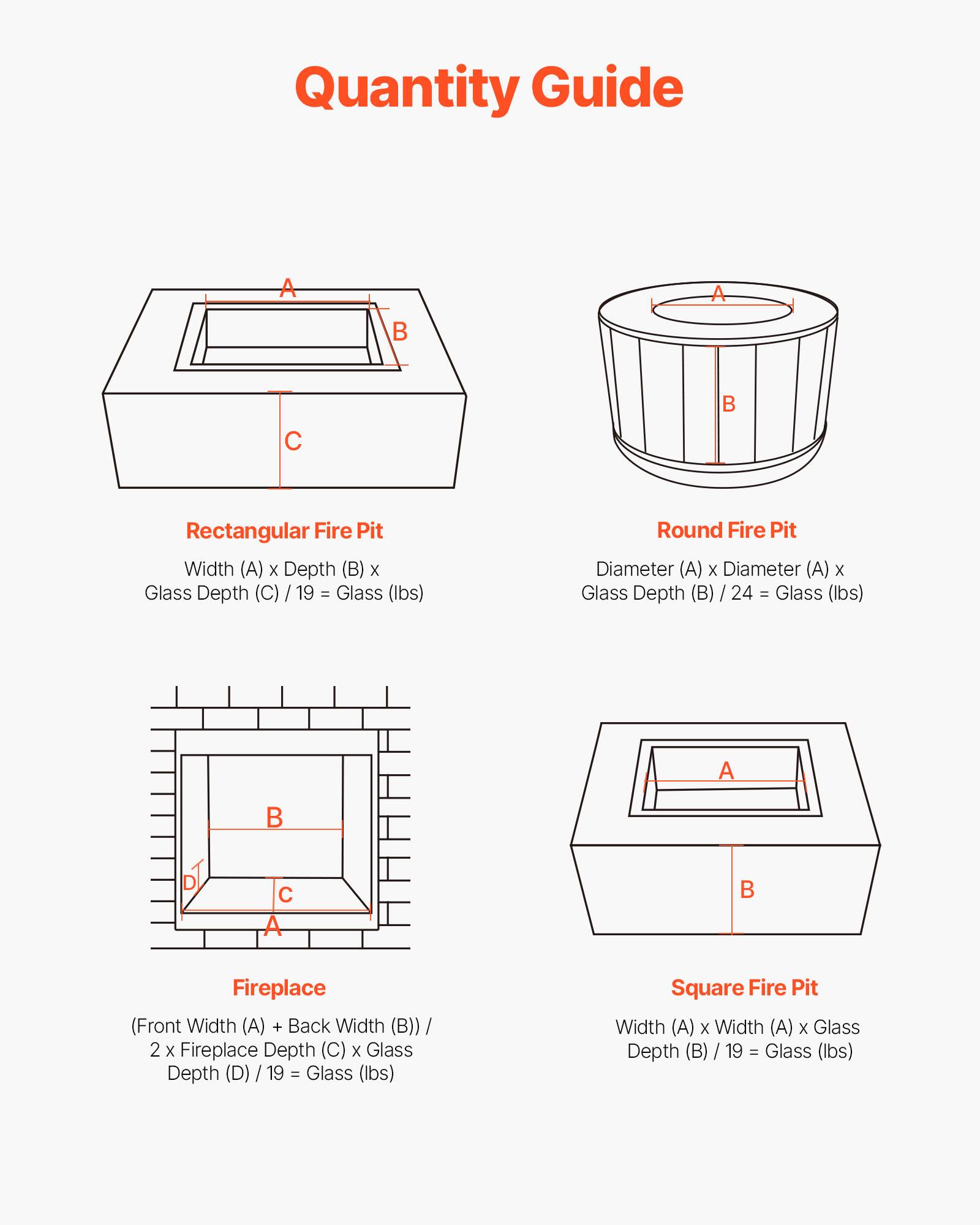 Quantity Guide

A
B
C

Rectangular Fire Pit

Width (A) x Depth (B) x Glass Depth (C) / 19 = Glass (lbs)

A
B

Round Fire Pit

Diameter (A) x Diameter (A) x Glass Depth (B) / 24 = Glass (lbs)

B
D
C
A

Fireplace

(Front Width (A) + Back Width (B)) / 2 x Fireplace Depth (C) x Glass Depth (D) / 19 = Glass (lbs)

A
B

Square Fire Pit

Width (A) x Width (A) x Glass Depth (B) / 19 = Glass (lbs)