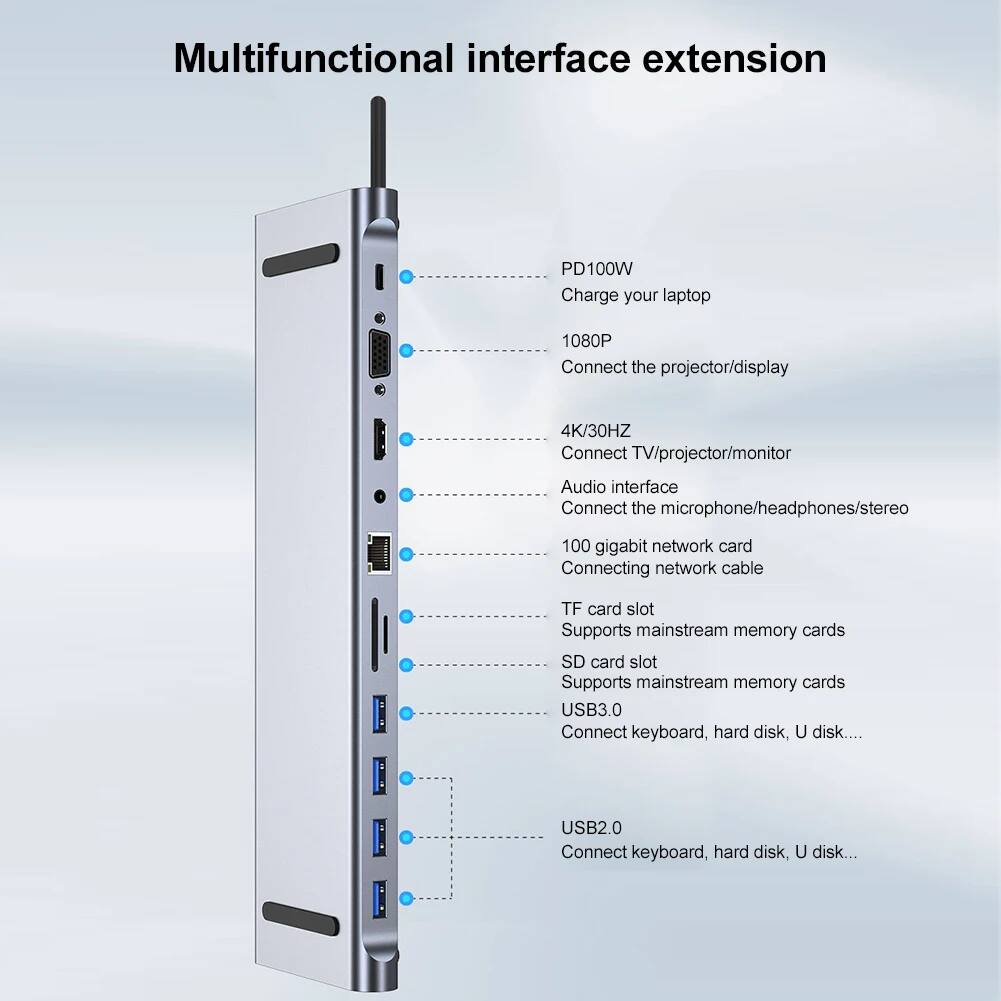 Multifunctional interface extension

PD100W
Charge your laptop

1080P
Connect the projector/display

4K/30HZ
Connect TV/projector/monitor

Audio interface
Connect the microphone/headphones/stereo

100 gigabit network card
Connecting network cable

TF card slot
Supports mainstream memory cards

SD card slot
Supports mainstream memory cards

USB3.0
Connect keyboard, hard disk, U disk....

USB2.0
Connect keyboard, hard disk, U disk...