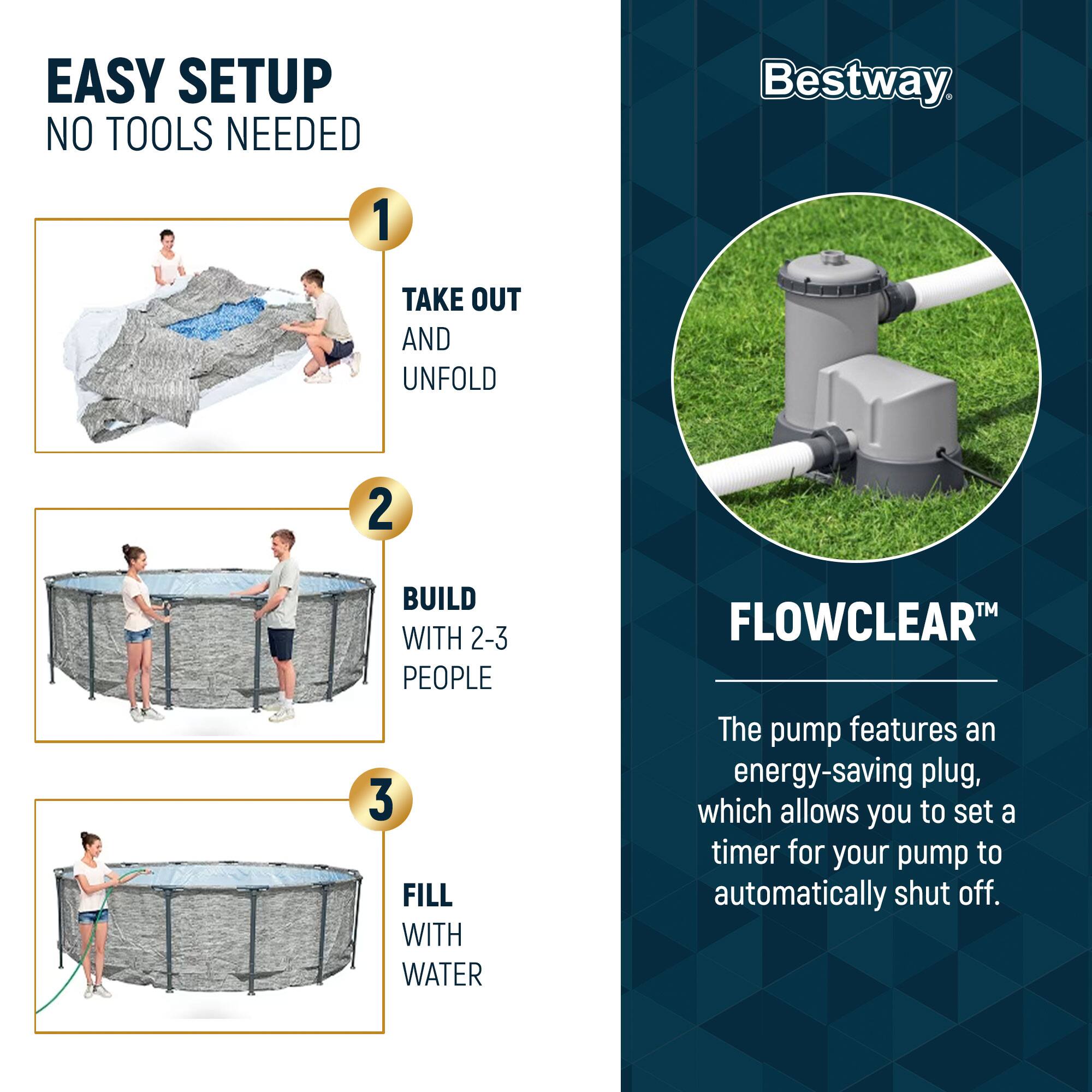 EASY SETUP
NO TOOLS NEEDED

1

TAKE OUT
AND
UNFOLD

2

BUILD
WITH 2-3
PEOPLE

3

FILL
WITH
WATER

Bestway®

FLOWCLEAR™

The pump features an energy-saving plug, which allows you to set a timer for your pump to automatically shut off.