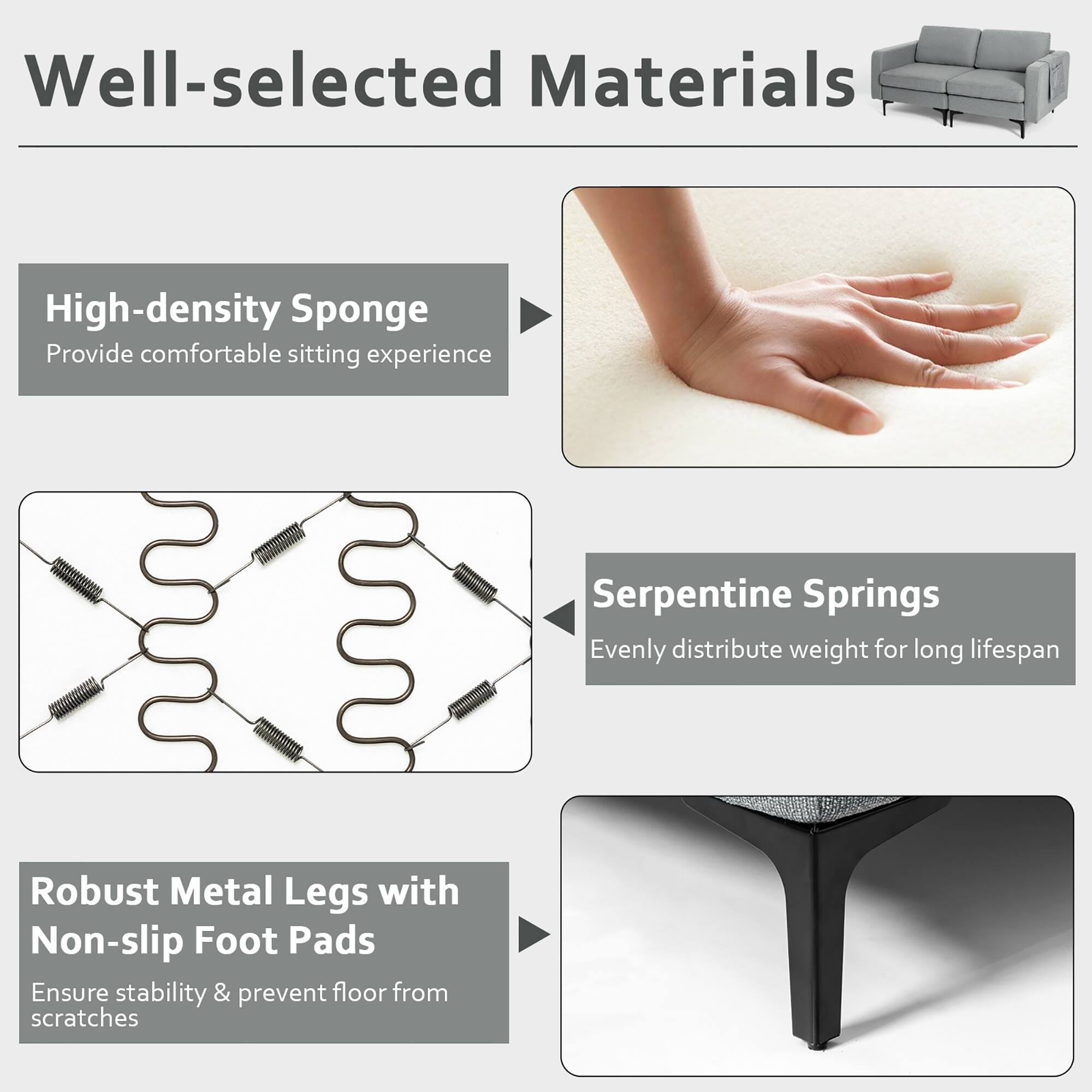 Well-selected Materials

High-density Sponge
Provide comfortable sitting experience

Serpentine Springs
Evenly distribute weight for long lifespan

Robust Metal Legs with Non-slip Foot Pads
Ensure stability & prevent floor from scratches