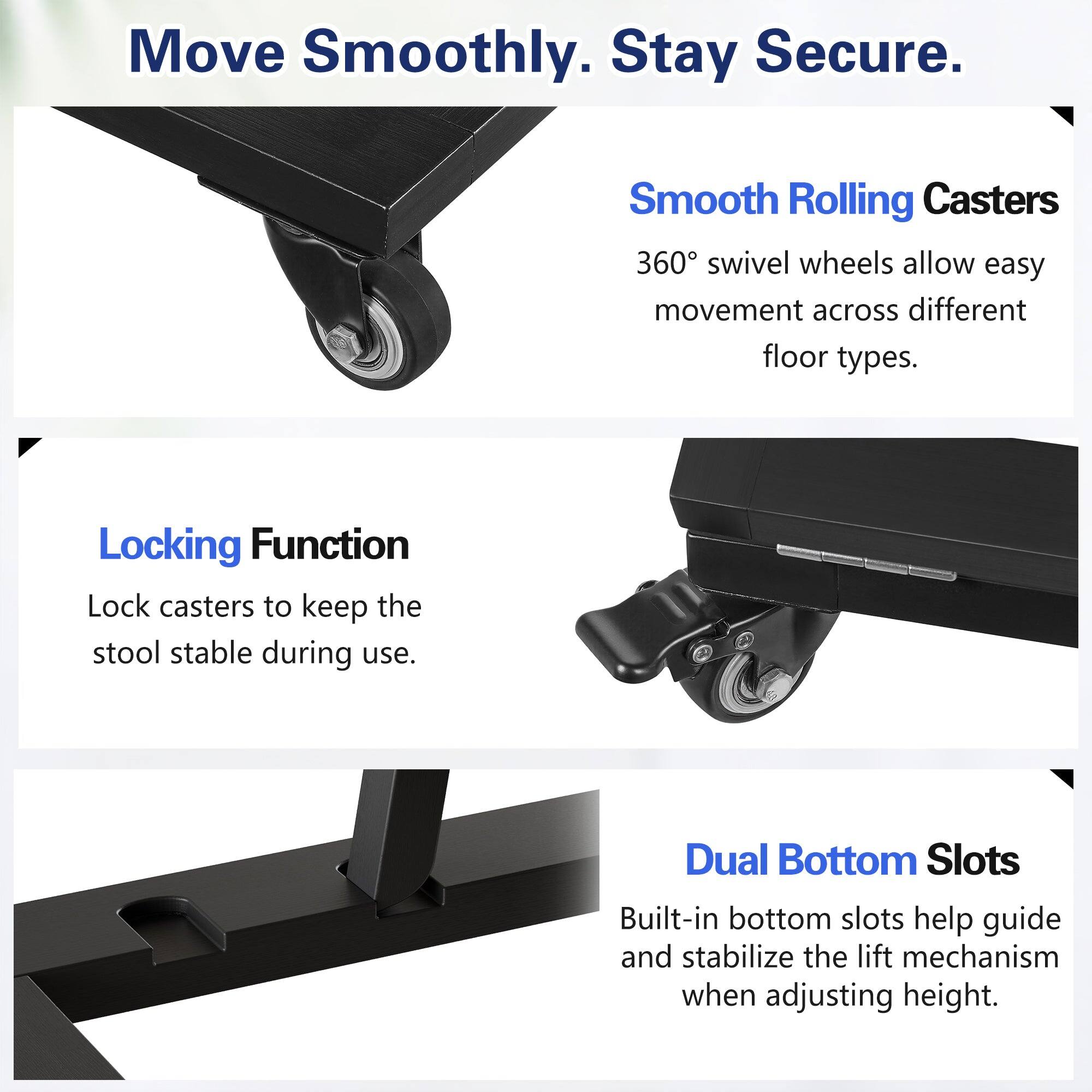 Move Smoothly. Stay Secure.

Smooth Rolling Casters

360° swivel wheels allow easy movement across different floor types.

Locking Function

Lock casters to keep the stool stable during use.

Dual Bottom Slots

Built-in bottom slots help guide and stabilize the lift mechanism when adjusting height.