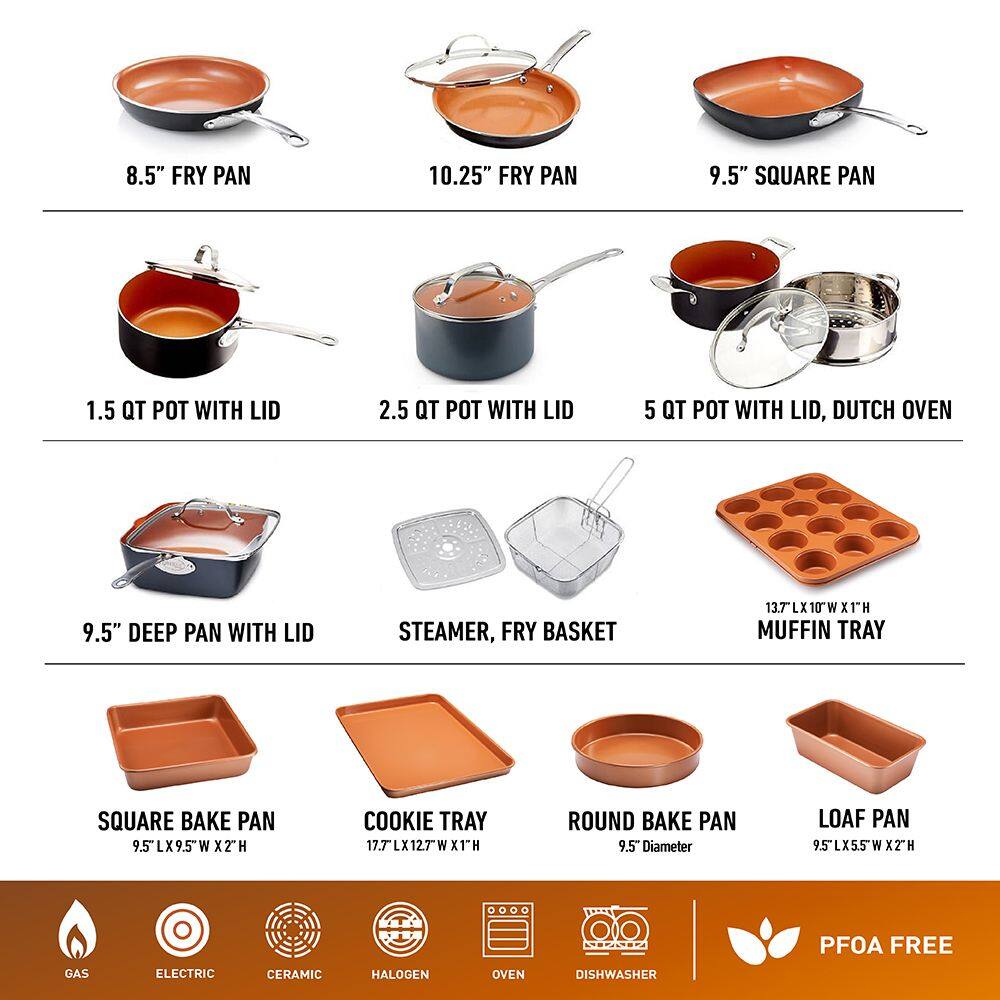 8.5" FRY PAN

10.25" FRY PAN

9.5" SQUARE PAN

1.5 QT POT WITH LID

2.5 QT POT WITH LID

5 QT POT WITH LID, DUTCH OVEN

9.5" DEEP PAN WITH LID

STEAMER, FRY BASKET

13.7" L X 10" W X 1" H
MUFFIN TRAY

SQUARE BAKE PAN
9.5" L X 9.5" W X 2" H

COOKIE TRAY
17.7" L X 12.7" W X 1" H

ROUND BAKE PAN
9.5" Diameter

LOAF PAN
9.5" L X 5.5" W X 2" H

GAS ELECTRIC CERAMIC HALOGEN OVEN DISHWASHER

PFOA FREE