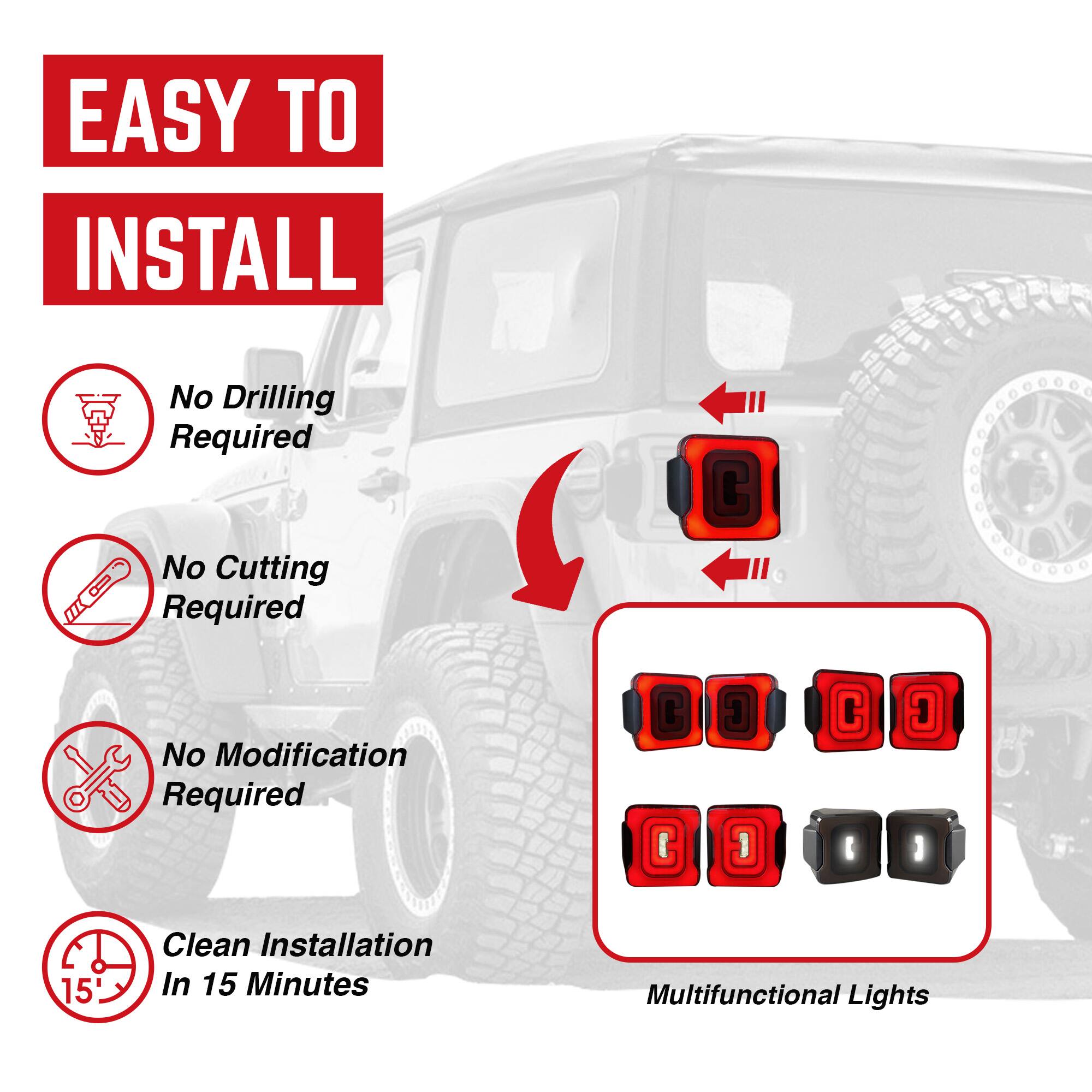 EASY TO

INSTALL

No Drilling Required

No Cutting Required

No Modification Required

15'

Clean Installation In 15 Minutes

Multifunctional Lights