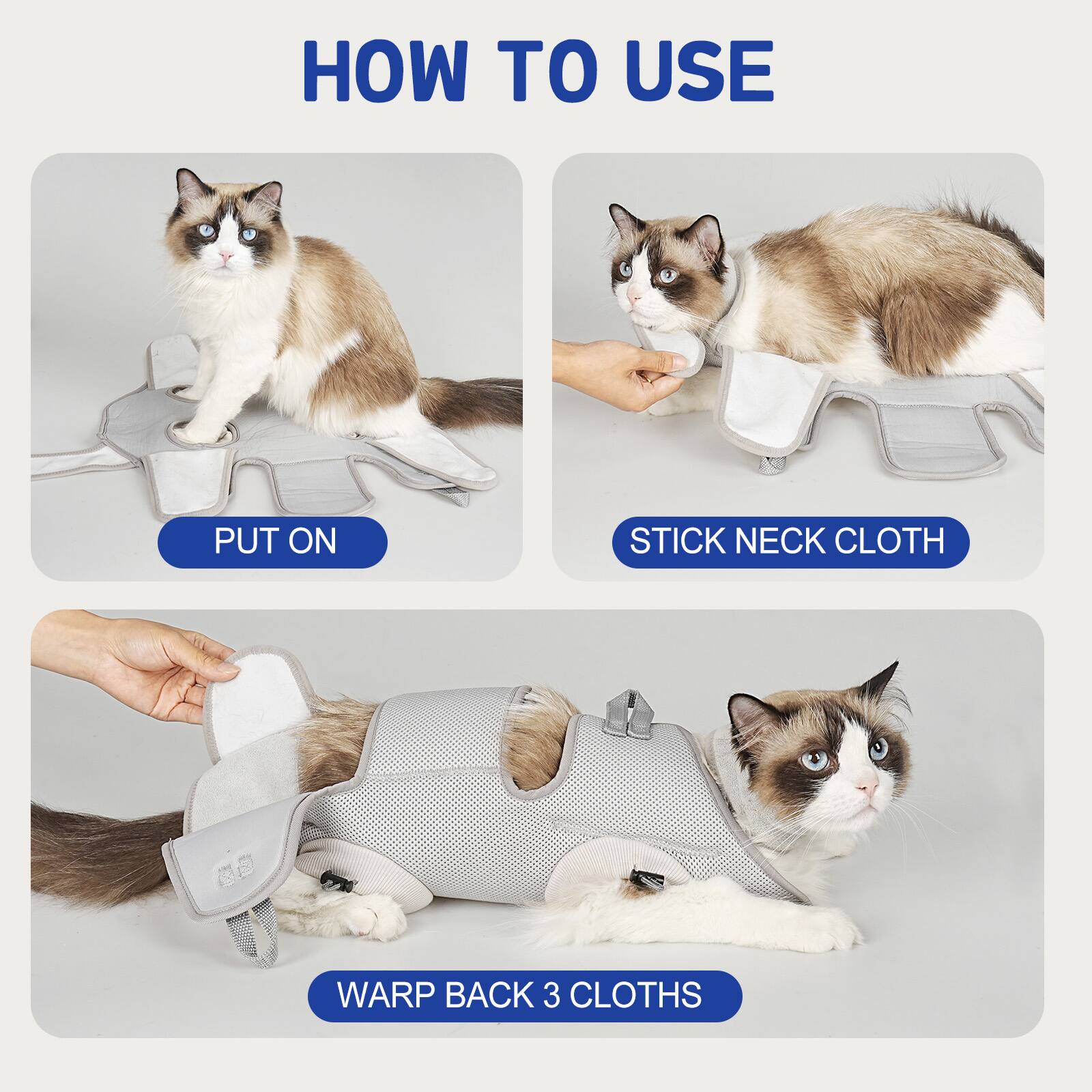 HOW TO USE

PUT ON

STICK NECK CLOTH

WARP BACK 3 CLOTHS